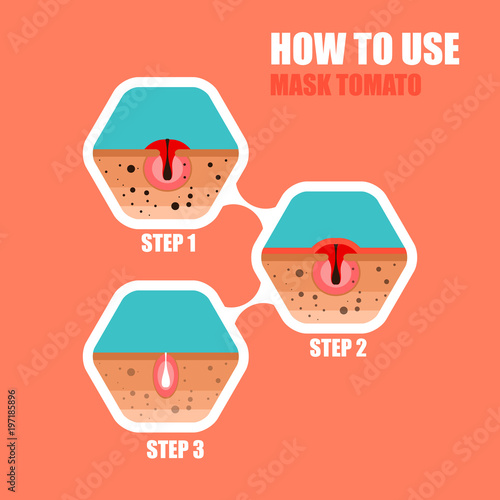 HOW TO USE
MASK TOMATO

STEP 1

STEP 2

STEP 3

Adobe Stock
#197185896