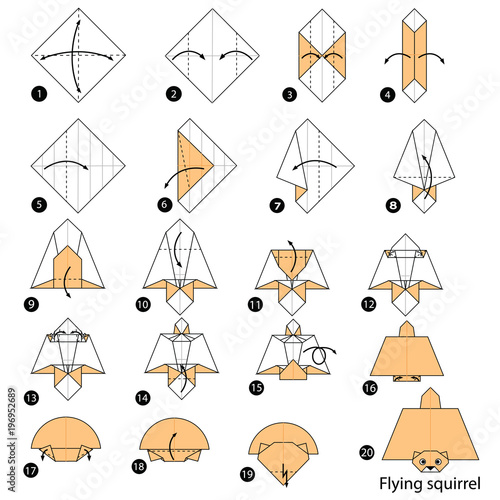 1
2
3
4
5
6
7
8
9
10
11
12
13
14
15
16
17
18
19
20
Flying squirrel

Adobe Stock | #196952689