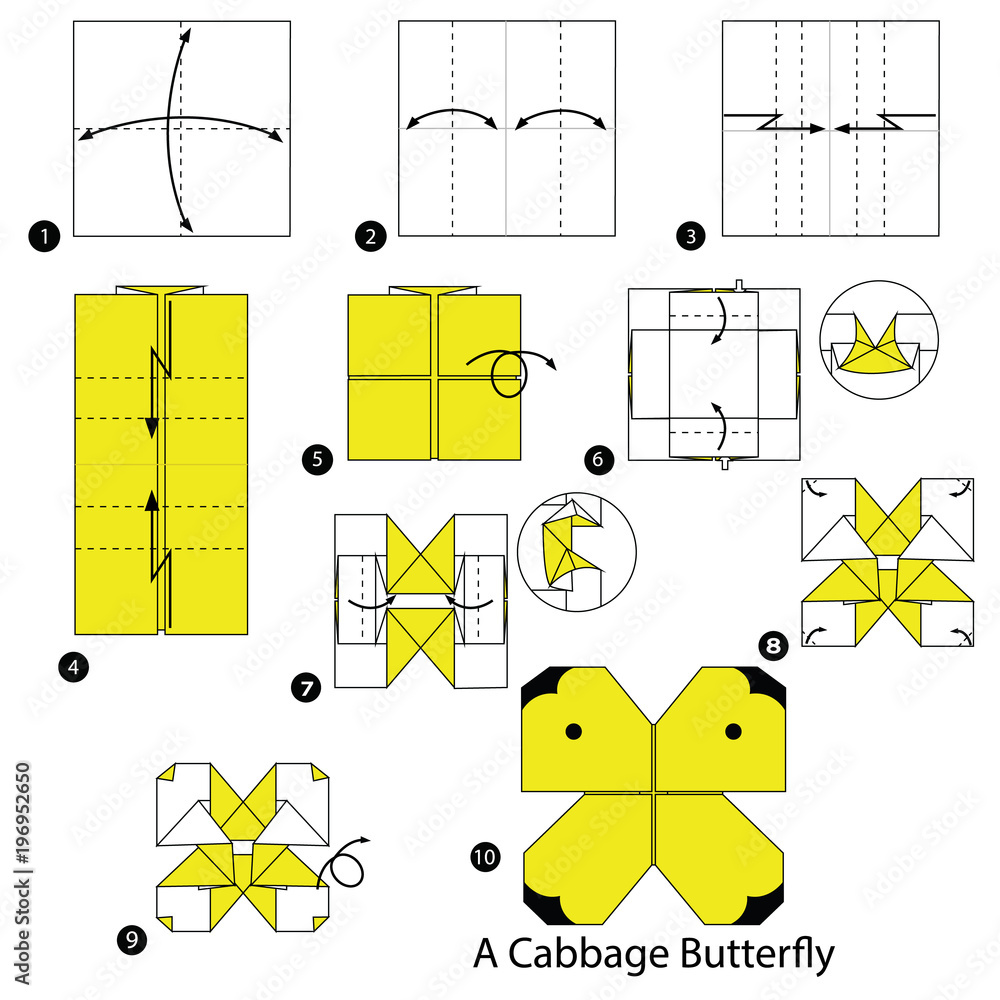 1

2

3

4

5

6

7

8

9

10

A Cabbage Butterfly

Adobe Stock | #196952650