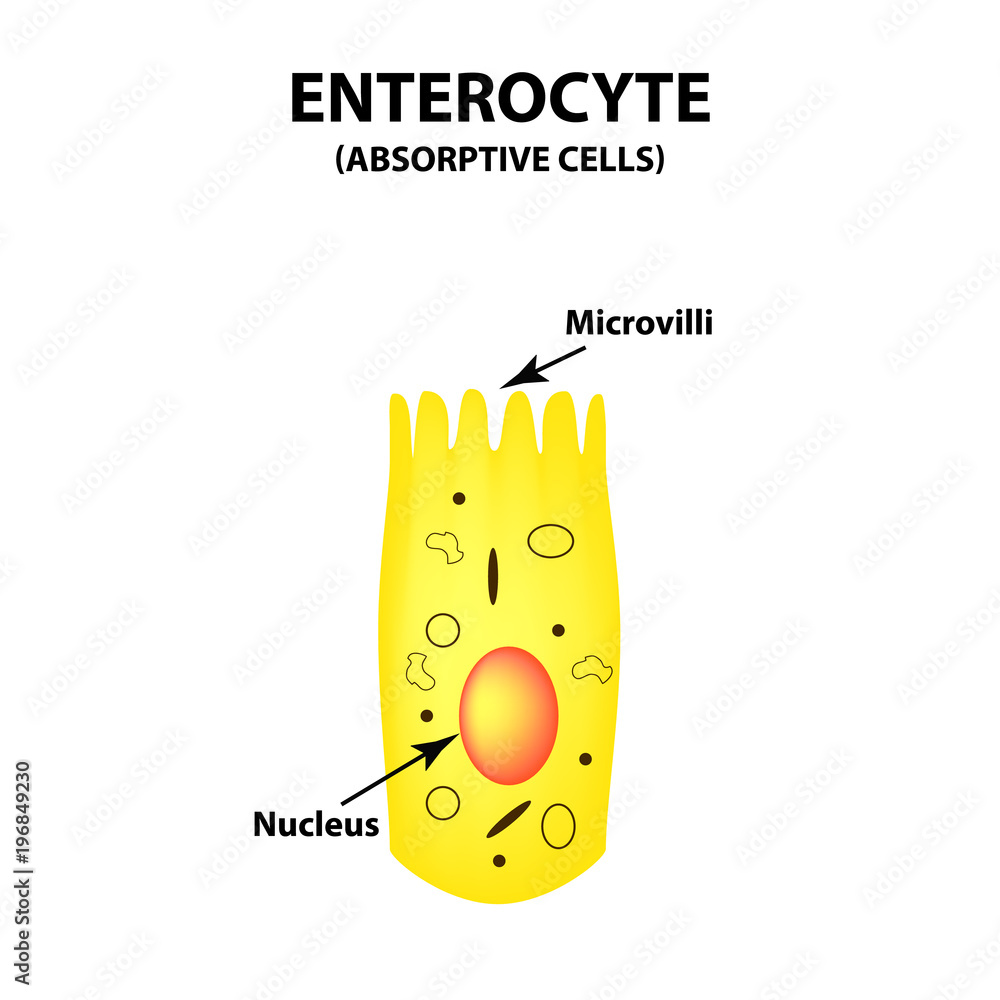 ENTEROCYTE
(ABSORPTIVE CELLS)

Microvilli

Nucleus

Adobe Stock | #196849230