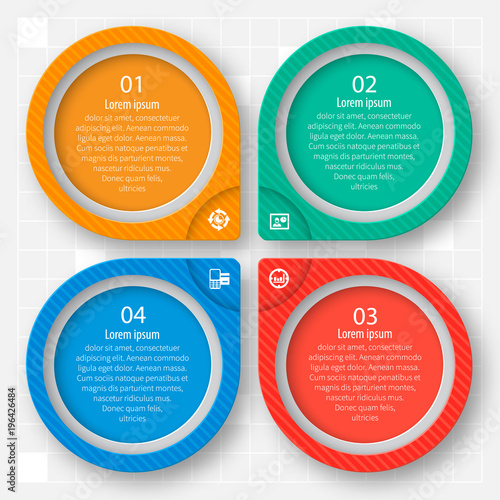 01
Lorem ipsum
dolor sit amet, consectetuer adipiscing elit. Aenean commodo ligula eget dolor. Aenean massa. Cum sociis natoque penatibus et magnis dis parturient montes, nascetur ridiculus mus. Donec quam felis, ultricies

02
Lorem ipsum
dolor sit amet, consectetuer adipiscing elit. Aenean commodo ligula eget dolor. Aenean massa. Cum sociis natoque penatibus et magnis dis parturient montes, nascetur ridiculus mus. Donec quam felis, ultricies

04
Lorem ipsum
dolor sit amet, consectetuer adipiscing elit. Aenean commodo ligula eget dolor. Aenean massa. Cum sociis natoque penatibus et magnis dis parturient montes, nascetur ridiculus mus. Donec quam felis, ultricies

03
Lorem ipsum
dolor sit amet, consectetuer adipiscing elit. Aenean commodo ligula eget dolor. Aenean massa. Cum sociis natoque penatibus et magnis dis parturient montes, nascetur ridiculus mus. Donec quam felis, ultricies

Adobe Stock | #196426484