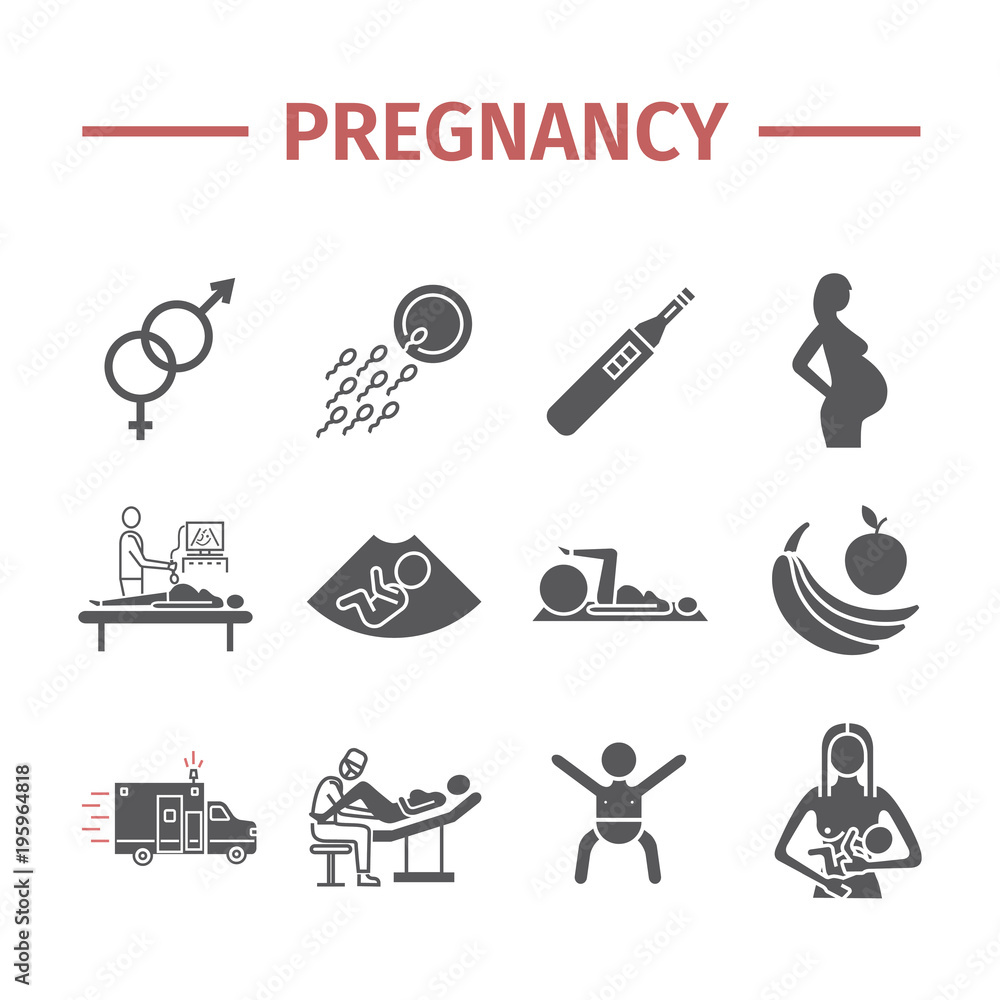 PREGNANCY

Adobe Stock | #195964818