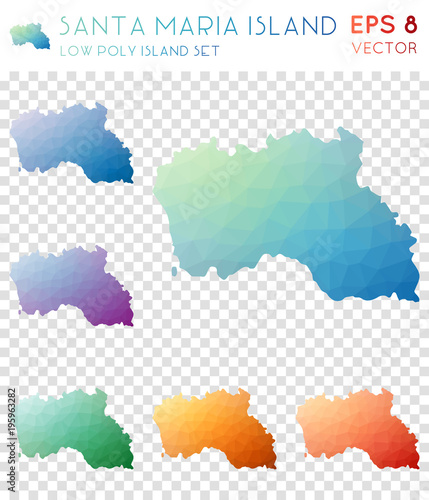 SANTA MARIA ISLAND
LOW POLY ISLAND SET
EPS 8
VECTOR

Adobe Stock

Adobe Stock | #195963282