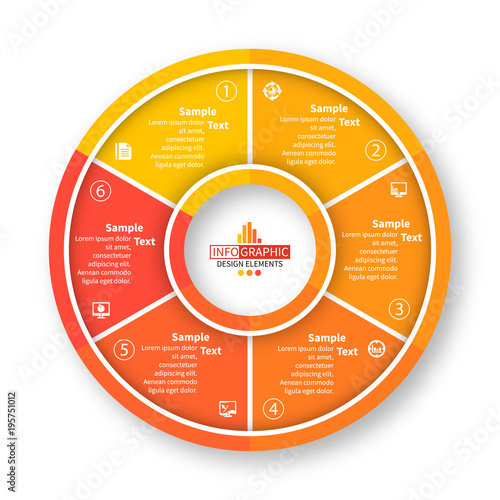 1

Sample Text
Lorem ipsum dolor sit amet, consectetuer adipiscing elit. Aenean commodo ligula eget dolor.

Sample Text
Lorem ipsum dolor sit amet, consectetuer adipiscing elit. Aenean commodo ligula eget dolor.

2

Sample Text
Lorem ipsum dolor sit amet, consectetuer adipiscing elit. Aenean commodo ligula eget dolor.

3

Sample Text
Lorem ipsum dolor sit amet, consectetuer adipiscing elit. Aenean commodo ligula eget dolor.

4

5

Sample Text
Lorem ipsum dolor sit amet, consectetuer adipiscing elit. Aenean commodo ligula eget dolor.

6

Sample Text
Lorem ipsum dolor sit amet, consectetuer adipiscing elit. Aenean commodo ligula eget dolor.

INFOGRAPHIC
DESIGN ELEMENTS

Adobe Stock

Adobe Stock | #195751012