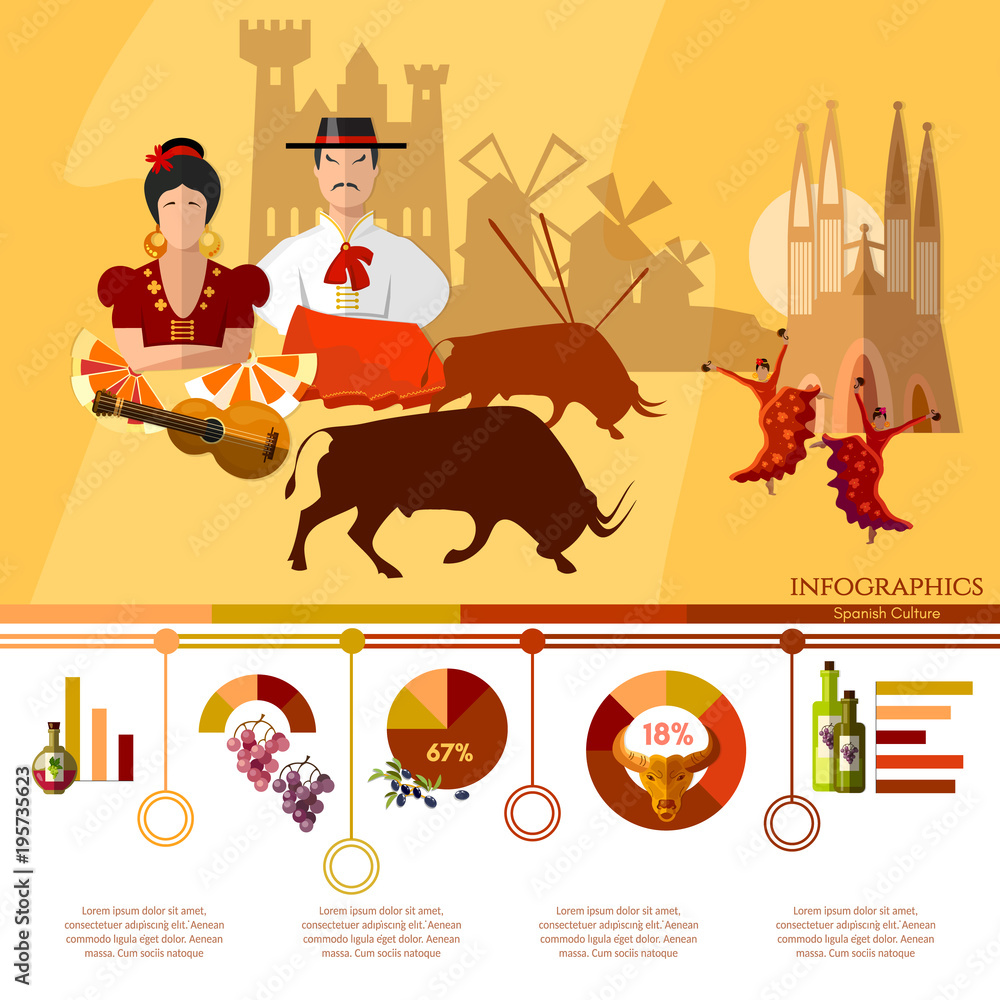 INFOGRAPHICS
Spanish Culture

67%

18%

Lorem ipsum dolor sit amet, consectetuer adipiscing elit. Aenean commodo ligula eget dolor. Aenean massa. Cum sociis natoque

Lorem ipsum dolor sit amet, consectetuer adipiscing elit. Aenean commodo ligula eget dolor. Aenean massa. Cum sociis natoque

Lorem ipsum dolor sit amet, consectetuer adipiscing elit. Aenean commodo ligula eget dolor. Aenean massa. Cum sociis natoque

Lorem ipsum dolor sit amet, consectetuer adipiscing elit. Aenean commodo ligula eget dolor. Aenean massa. Cum sociis natoque

Adobe Stock | #195735623