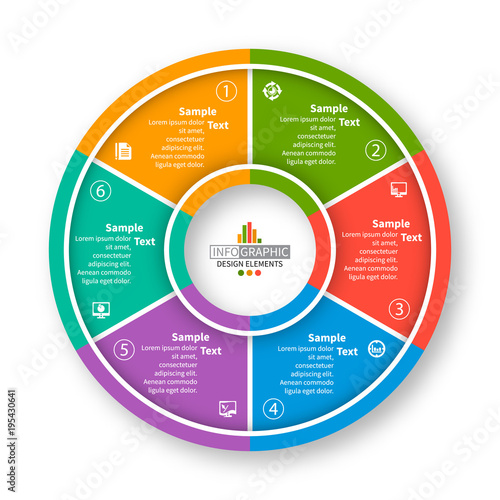 1
Sample Text
Lorem ipsum dolor sit amet, consectetuer adipiscing elit. Aenean commodo ligula eget dolor.

2
Sample Text
Lorem ipsum dolor sit amet, consectetuer adipiscing elit. Aenean commodo ligula eget dolor.

3
Sample Text
Lorem ipsum dolor sit amet, consectetuer adipiscing elit. Aenean commodo ligula eget dolor.

4
Sample Text
Lorem ipsum dolor sit amet, consectetuer adipiscing elit. Aenean commodo ligula eget dolor.

5
Sample Text
Lorem ipsum dolor sit amet, consectetuer adipiscing elit. Aenean commodo ligula eget dolor.

6
Sample Text
Lorem ipsum dolor sit amet, consectetuer adipiscing elit. Aenean commodo ligula eget dolor.

INFOGRAPHIC
DESIGN ELEMENTS

Adobe Stock
#195430641