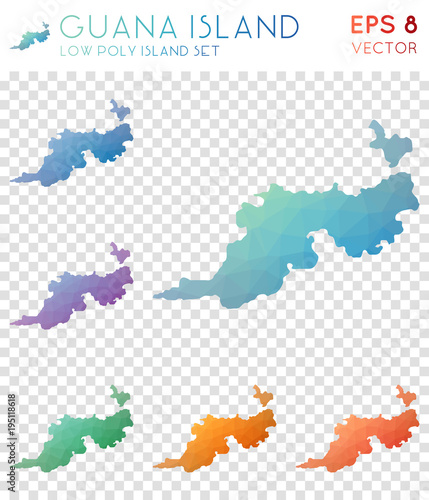 GUANA ISLAND
LOW POLY ISLAND SET

EPS 8
VECTOR

Adobe Stock | #195118618