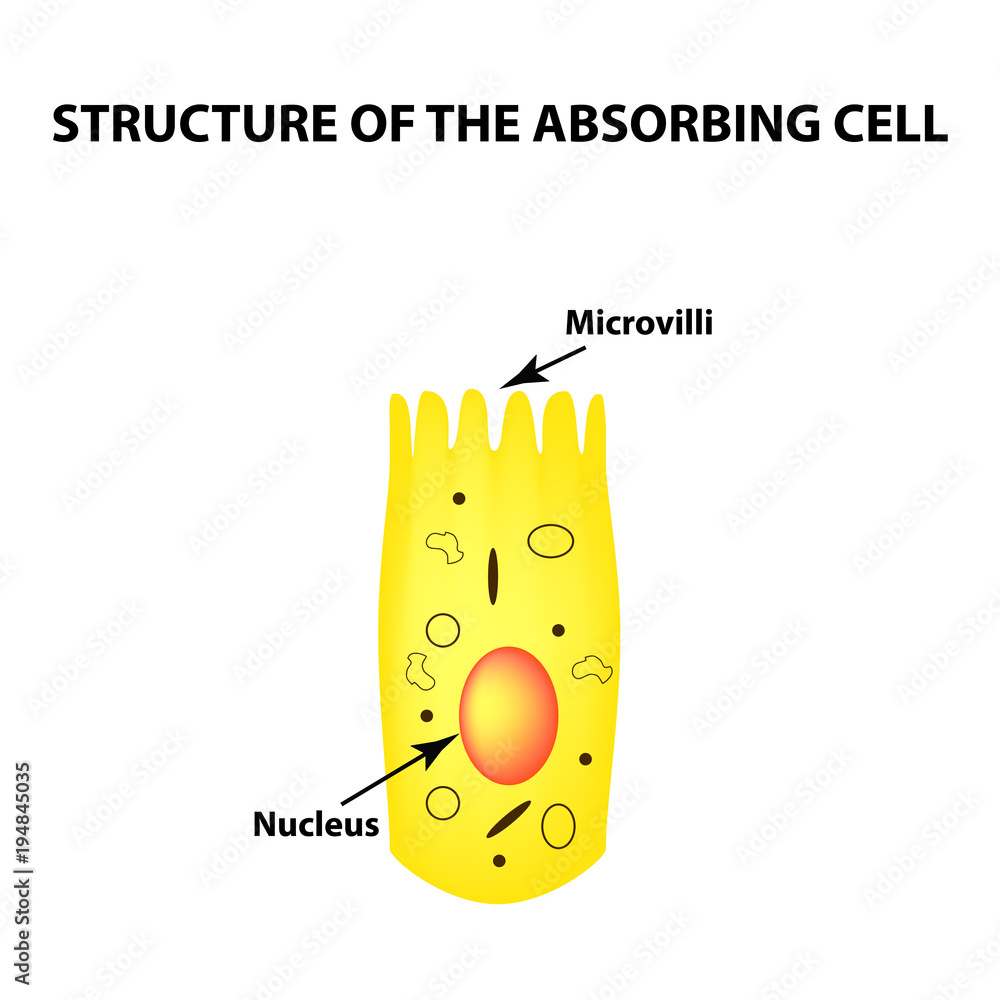 STRUCTURE OF THE ABSORBING CELL

Microvilli

Nucleus

Adobe Stock | #194845035