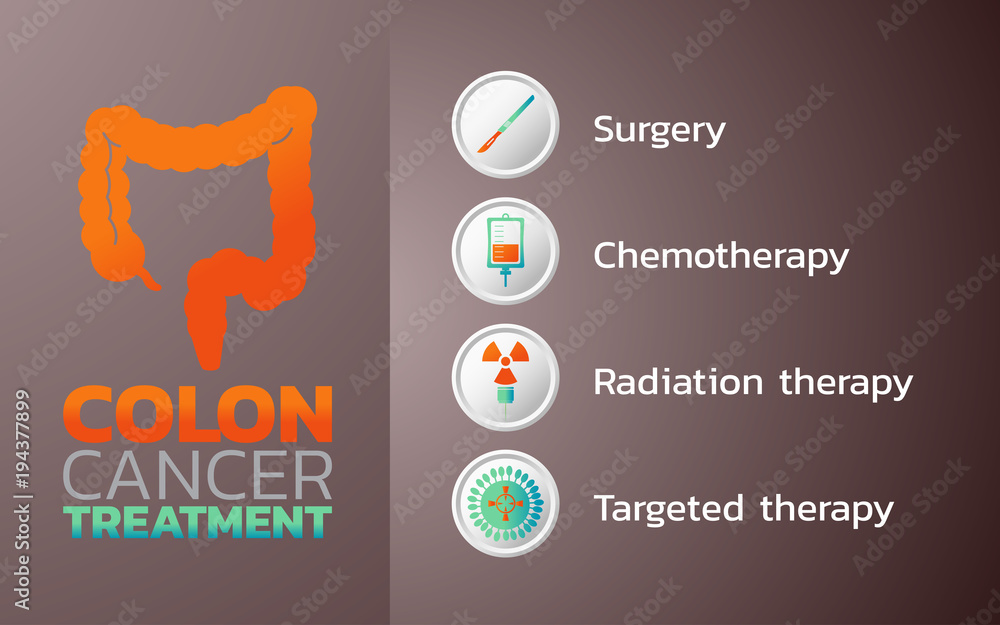 COLON
CANCER
TREATMENT

Surgery

Chemotherapy

Radiation therapy

Targeted therapy

Adobe Stock | #194377899