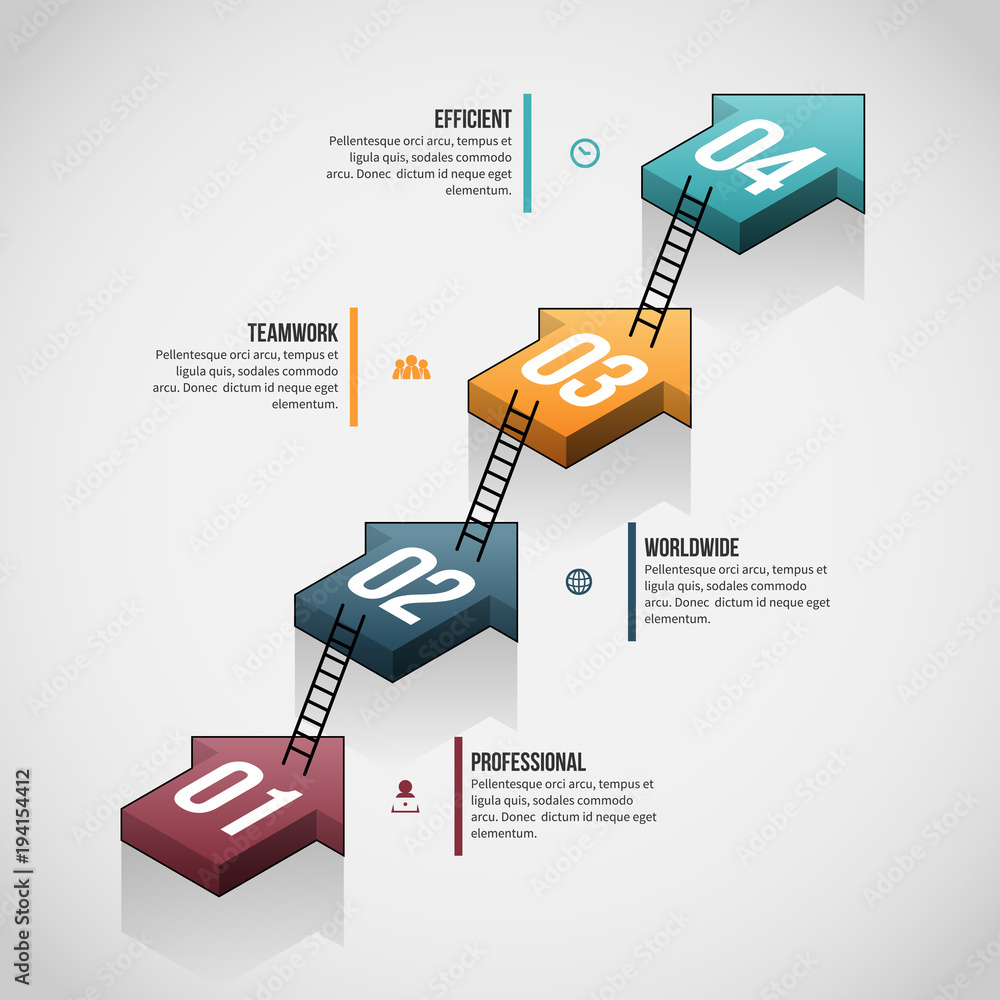 EFFICIENT
Pellentesque orci arcu, tempus et ligula quis, sodales commodo arcu. Donec dictum id neque eget elementum.

04

TEAMWORK
Pellentesque orci arcu, tempus et ligula quis, sodales commodo arcu. Donec dictum id neque eget elementum.

03

02

WORLDWIDE
Pellentesque orci arcu, tempus et ligula quis, sodales commodo arcu. Donec dictum id neque eget elementum.

01

PROFESSIONAL
Pellentesque orci arcu, tempus et ligula quis, sodales commodo arcu. Donec dictum id neque eget elementum.

Adobe Stock | #194154412