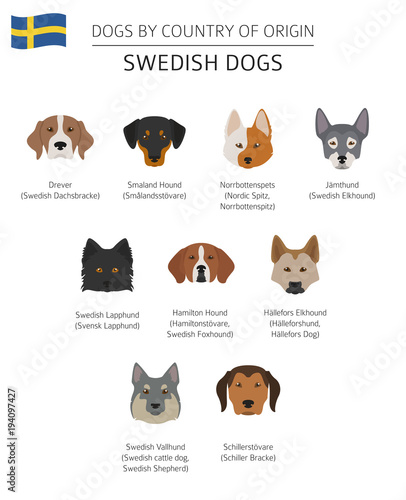 DOGS BY COUNTRY OF ORIGIN

SWEDISH DOGS

Drever
(Swedish Dachsbracke)

Smaland Hound
(Smålandsstövare)

Norrbottenspets
(Nordic Spitz,
Norrbottenspitz)

Jämthund
(Swedish Elkhound)

Swedish Lapphund
(Svensk Lapphund)

Hamilton Hound
(Hamiltonstövare,
Swedish Foxhound)

Hällefors Elkhound
(Hälleforshund,
Hällefors Dog)

Swedish Vallhund
(Swedish cattle dog,
Swedish Shepherd)

Schillerstövare
(Schiller Bracke)

Adobe Stock | #194097427