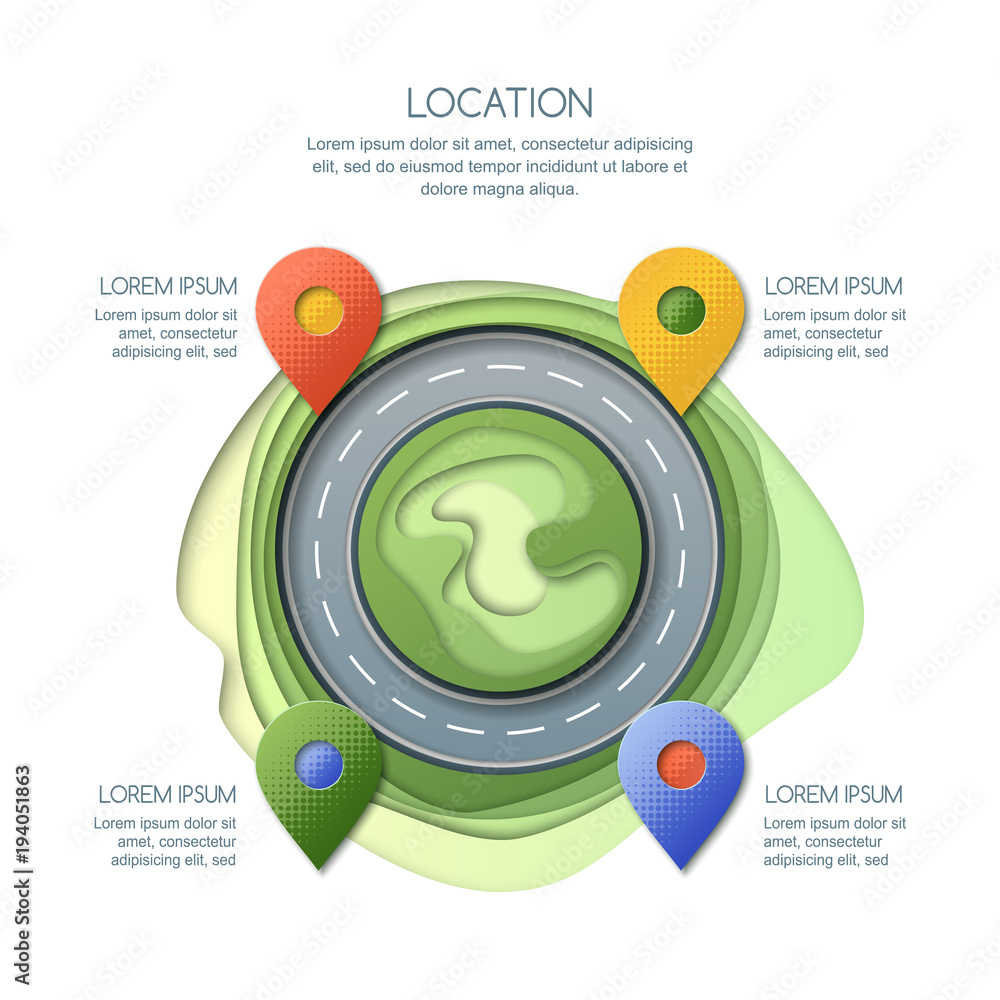 LOCATION

Lorem ipsum dolor sit amet, consectetur adipisicing elit, sed do eiusmod tempor incididunt ut labore et dolore magna aliqua.

LOREM IPSUM
Lorem ipsum dolor sit amet, consectetur adipisicing elit, sed

LOREM IPSUM
Lorem ipsum dolor sit amet, consectetur adipisicing elit, sed

LOREM IPSUM
Lorem ipsum dolor sit amet, consectetur adipisicing elit, sed

LOREM IPSUM
Lorem ipsum dolor sit amet, consectetur adipisicing elit, sed

Adobe Stock | #194051863