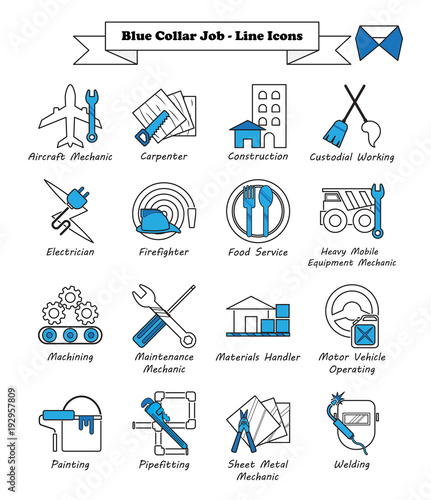 Blue Collar Job - Line Icons

Aircraft Mechanic
Carpenter
Construction
Custodial Working

Electrician
Firefighter
Food Service
Heavy Mobile Equipment Mechanic

Machining
Maintenance Mechanic
Materials Handler
Motor Vehicle Operating

Painting
Pipefitting
Sheet Metal Mechanic
Welding

Adobe Stock | #192957809