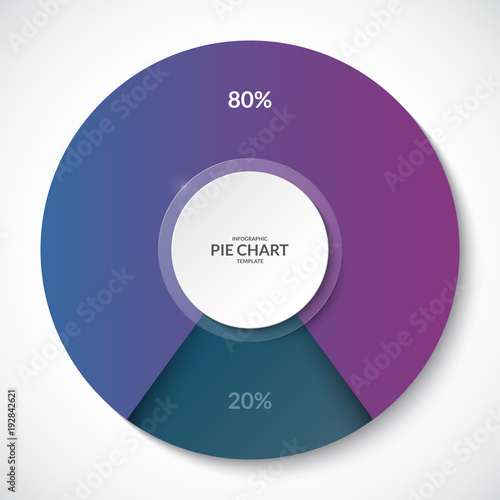 80%

INFOGRAPHIC
PIE CHART
TEMPLATE

20%

Adobe Stock

Adobe Stock | #192842621