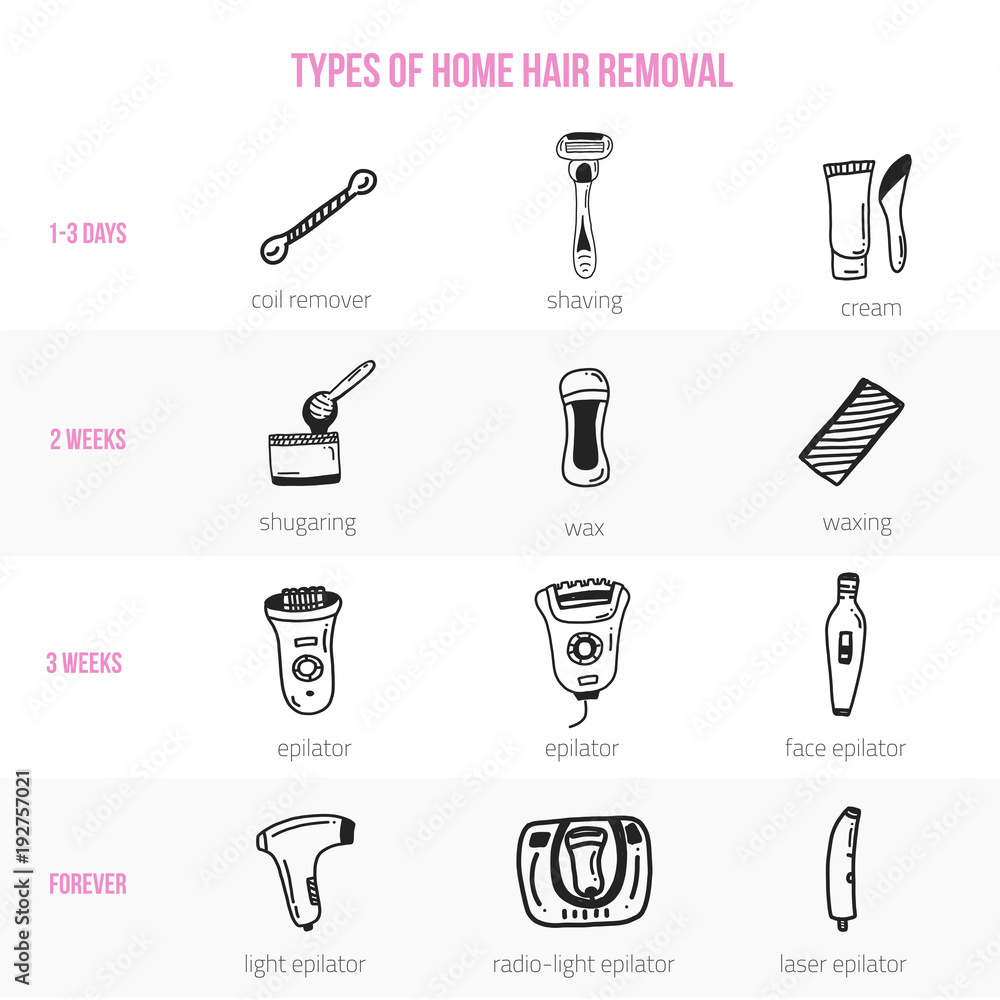 TYPES OF HOME HAIR REMOVAL

1-3 DAYS

coil remover

shaving

cream

2 WEEKS

shugaring

wax

waxing

3 WEEKS

epilator

epilator

face epilator

FOREVER

light epilator

radio-light epilator

laser epilator

Adobe Stock | #192757021