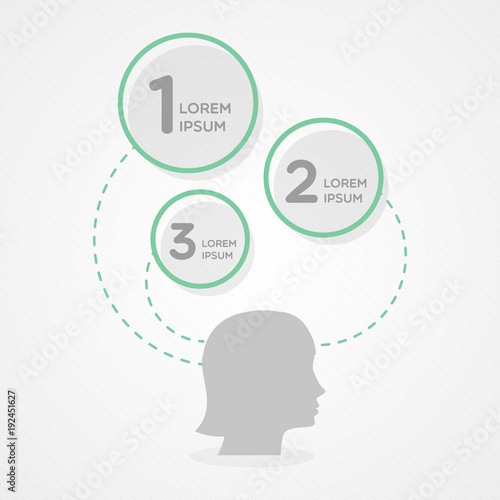 1 LOREM IPSUM

2 LOREM IPSUM

3 LOREM IPSUM

Adobe Stock

Adobe Stock | #192451627