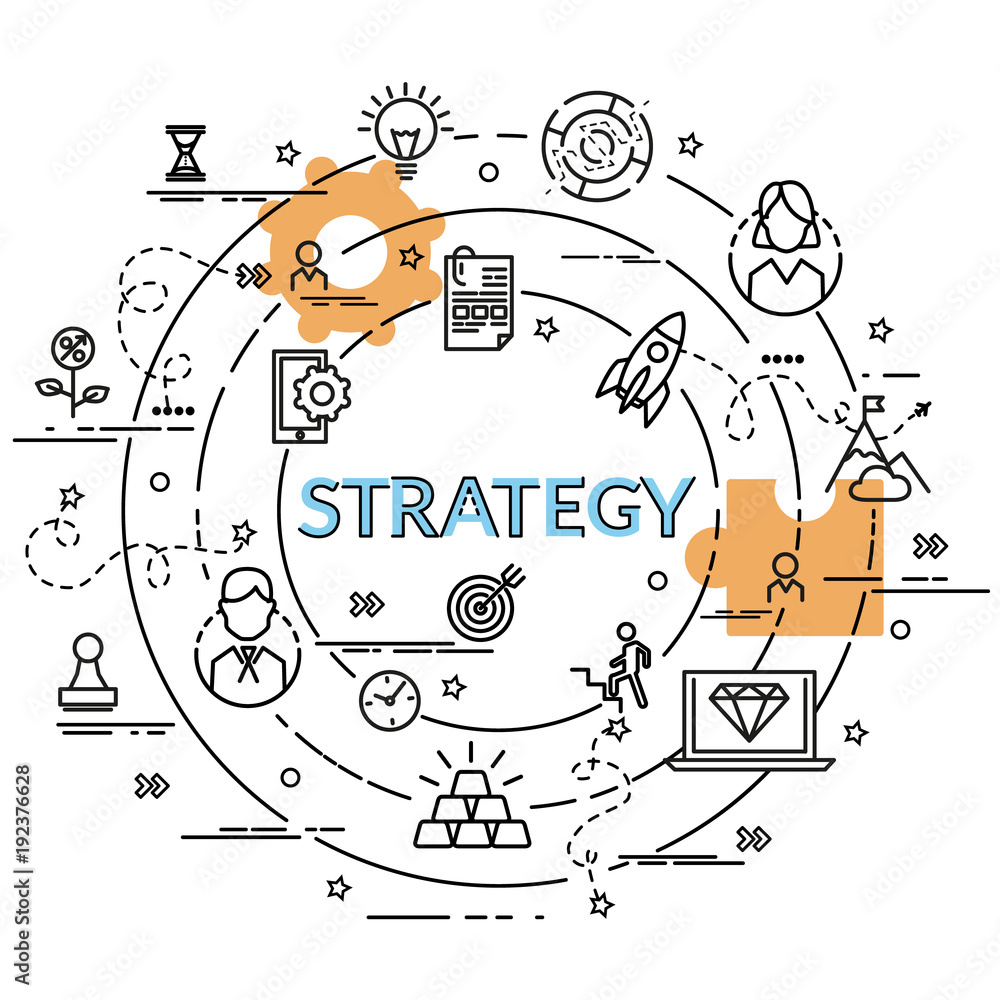 STRATEGY

Adobe Stock | #192376628