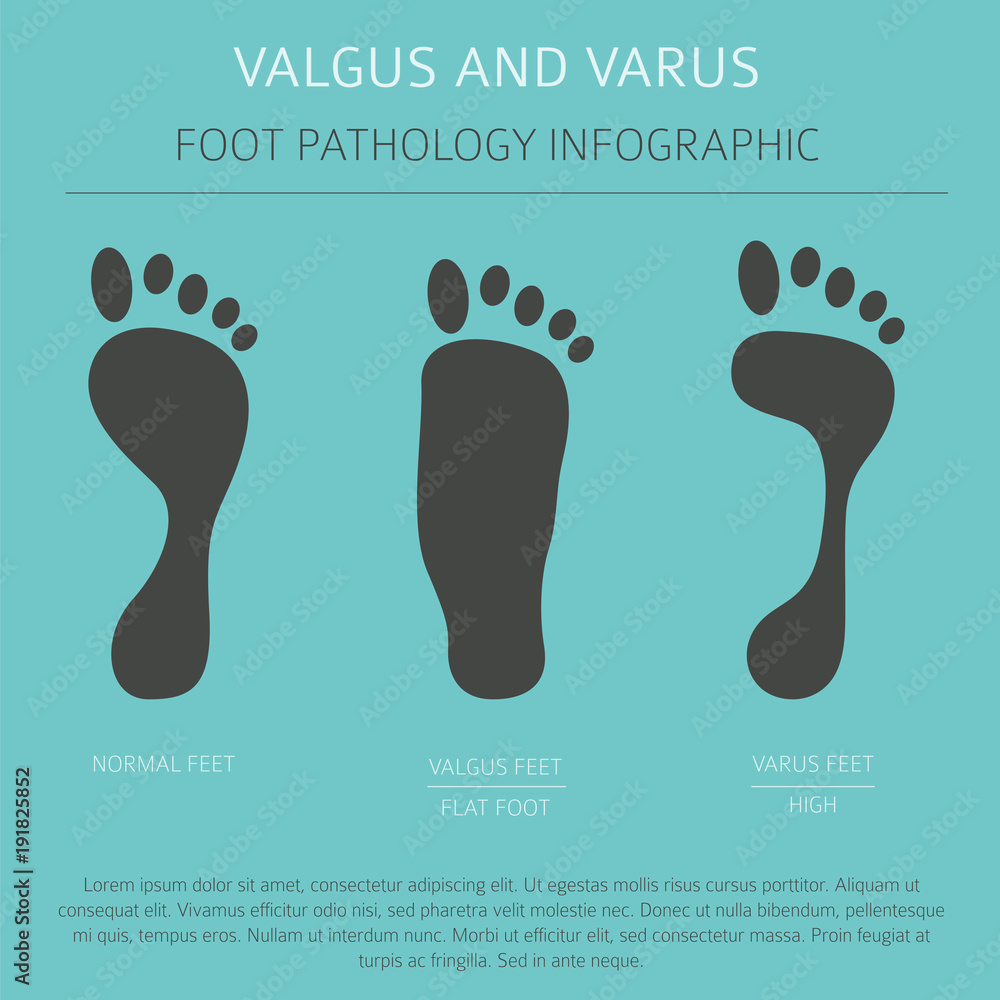 VALGUS AND VARUS

FOOT PATHOLOGY INFOGRAPHIC

NORMAL FEET

VALGUS FEET

FLAT FOOT

VARUS FEET

HIGH

Lorem ipsum dolor sit amet, consectetur adipiscing elit. Ut egestas mollis risus cursus porttitor. Aliquam ut consequat elit. Vivamus efficitur odio nisi, sed pharetra velit molestie nec. Donec ut nulla bibendum, pellentesque mi quis, tempus eros. Nullam ut interdum nunc. Morbi ut efficitur elit, sed consectetur massa. Proin feugiat at turpis ac fringilla. Sed in ante neque.

Adobe Stock | #191825852