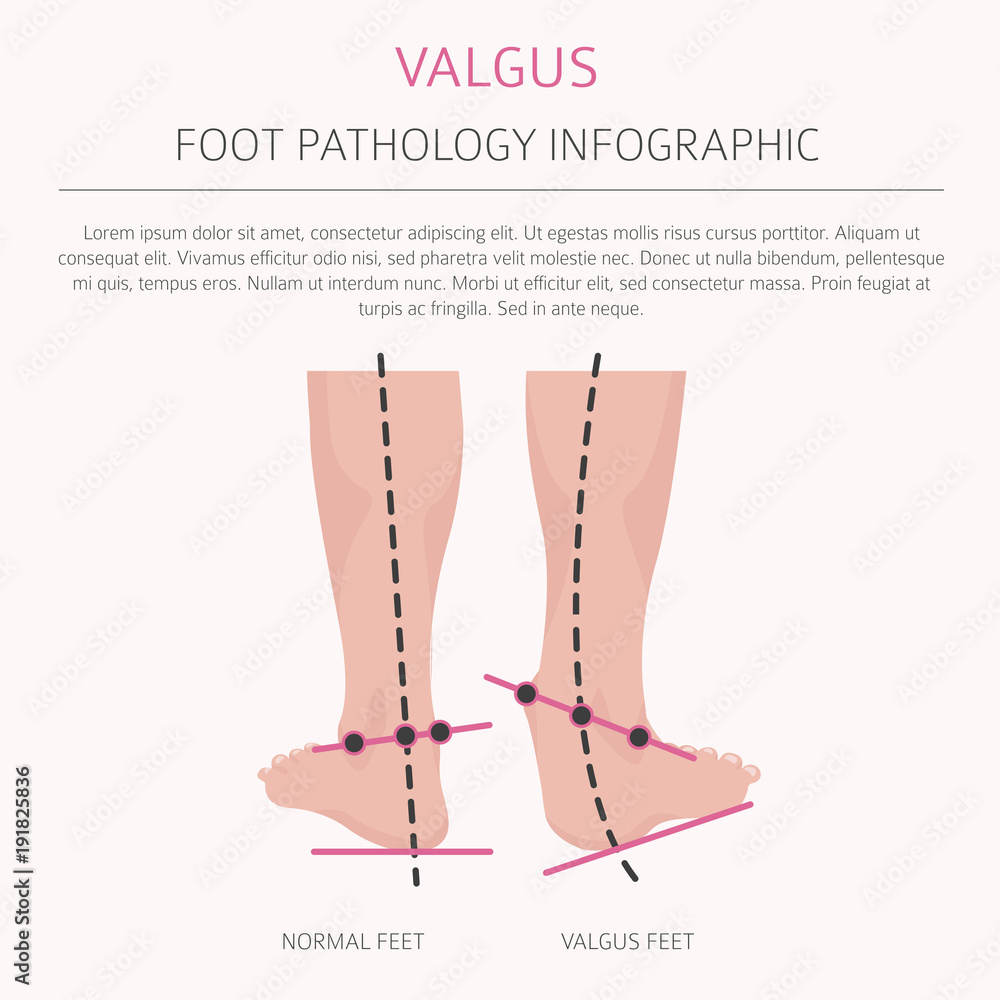 VALGUS

FOOT PATHOLOGY INFOGRAPHIC

Lorem ipsum dolor sit amet, consectetur adipiscing elit. Ut egestas mollis risus cursus porttitor. Aliquam ut consequat elit. Vivamus efficitur odio nisi, sed pharetra velit molestie nec. Donec ut nulla bibendum, pellentesque mi quis, tempus eros. Nullam ut interdum nunc. Morbi ut efficitur elit, sed consectetur massa. Proin feugiat at turpis ac fringilla. Sed in ante neque.

NORMAL FEET

VALGUS FEET

Adobe Stock | #191825836