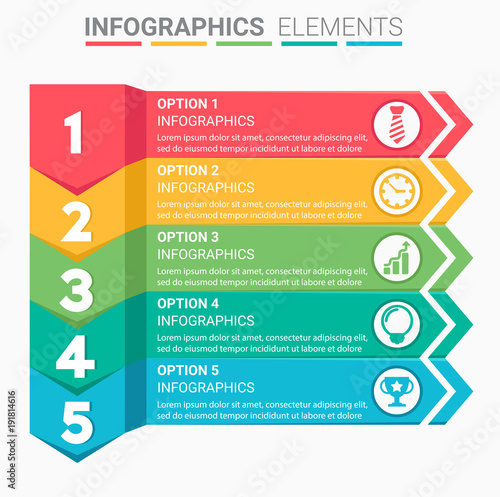 INFOGRAPHICS ELEMENTS

1

OPTION 1
INFOGRAPHICS
Lorem ipsum dolor sit amet, consectetur adipiscing elit, sed do eiusmod tempor incididunt ut labore et dolore

2

OPTION 2
INFOGRAPHICS
Lorem ipsum dolor sit amet, consectetur adipiscing elit, sed do eiusmod tempor incididunt ut labore et dolore

3

OPTION 3
INFOGRAPHICS
Lorem ipsum dolor sit amet, consectetur adipiscing elit, sed do eiusmod tempor incididunt ut labore et dolore

4

OPTION 4
INFOGRAPHICS
Lorem ipsum dolor sit amet, consectetur adipiscing elit, sed do eiusmod tempor incididunt ut labore et dolore

5

OPTION 5
INFOGRAPHICS
Lorem ipsum dolor sit amet, consectetur adipiscing elit, sed do eiusmod tempor incididunt ut labore et dolore

Adobe Stock | #191814616