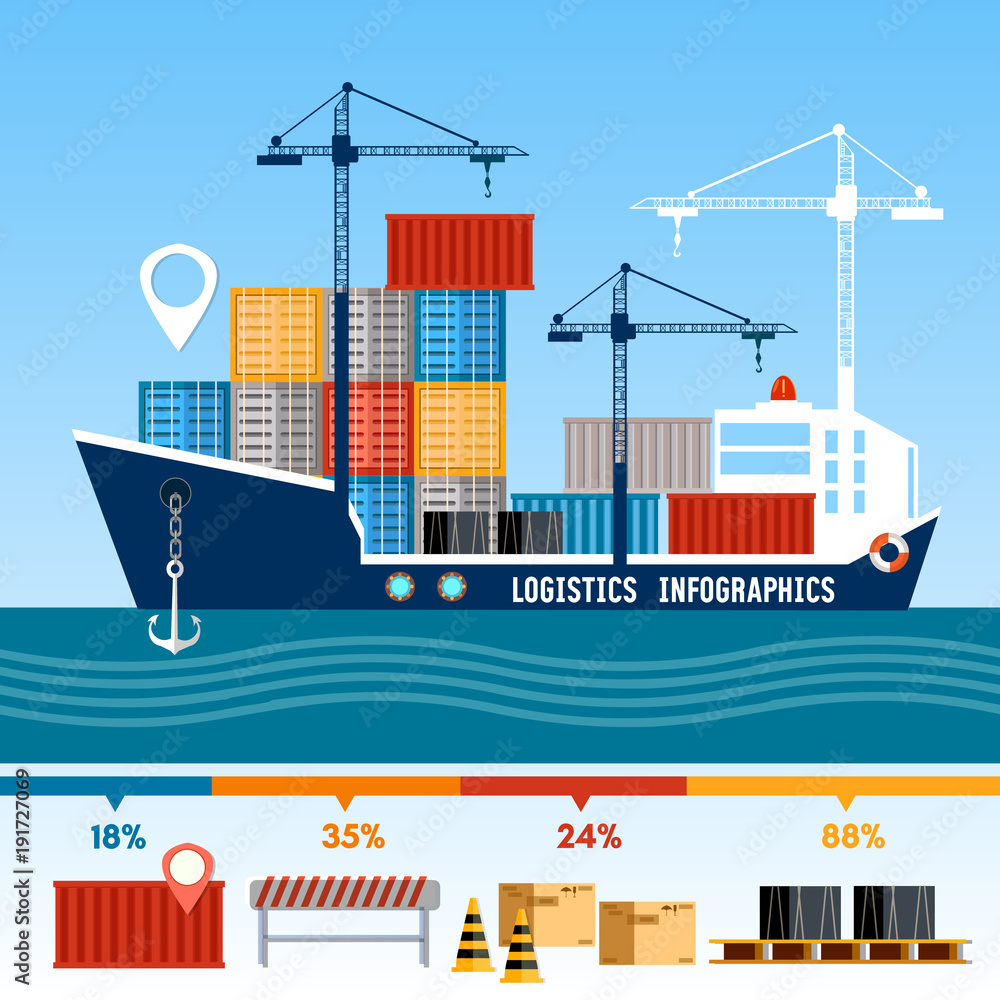 LOGISTICS INFOGRAPHICS

18%

35%

24%

88%

Adobe Stock | #191727069