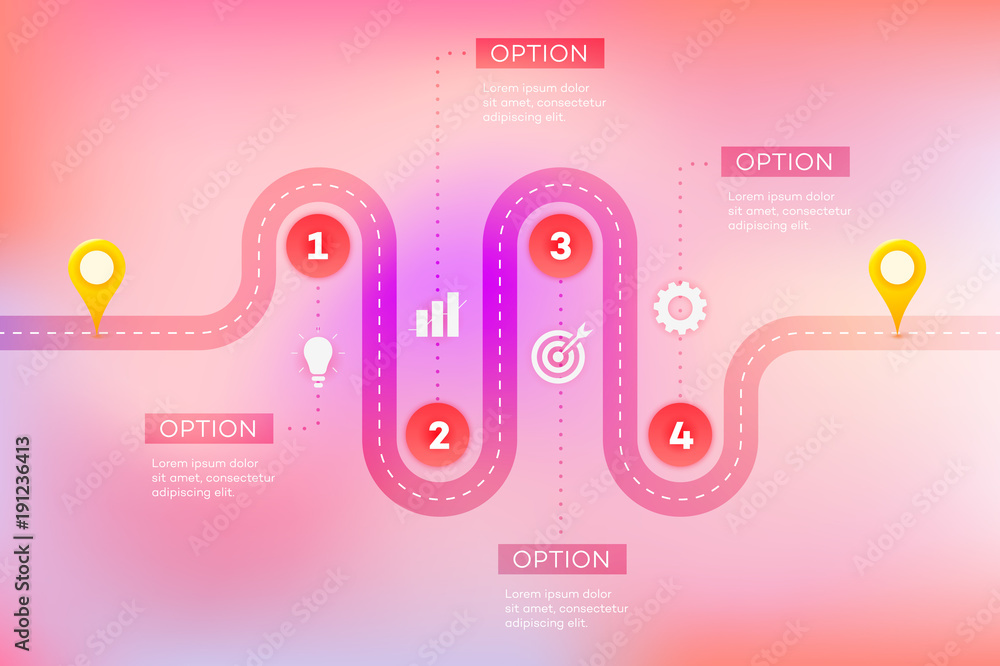 OPTION

Lorem ipsum dolor sit amet, consectetur adipiscing elit.

OPTION

Lorem ipsum dolor sit amet, consectetur adipiscing elit.

1

3

2

4

OPTION

Lorem ipsum dolor sit amet, consectetur adipiscing elit.

OPTION

Lorem ipsum dolor sit amet, consectetur adipiscing elit.

Adobe Stock | #191236413