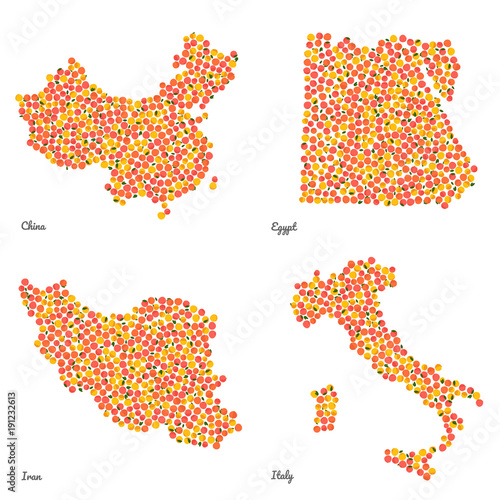 China

Egypt

Iran

Italy

Adobe Stock | #191232613

Adobe Stock