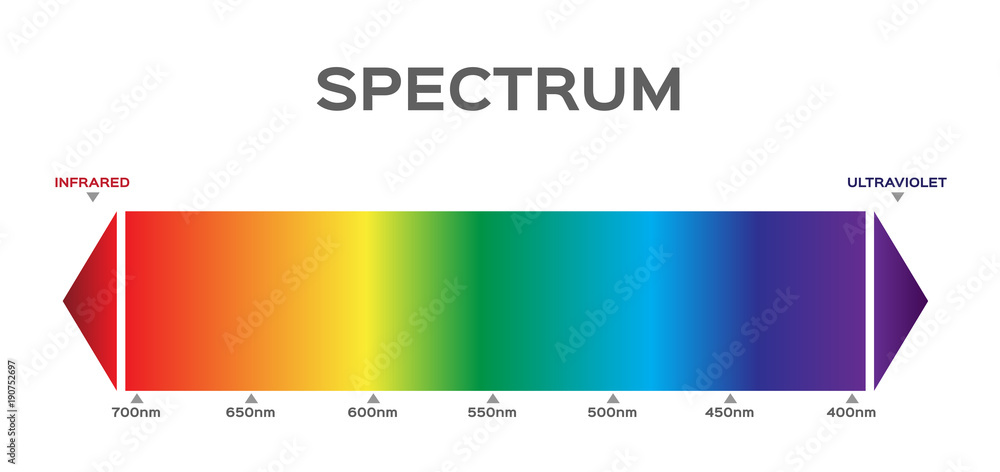 SPECTRUM

INFRARED

ULTRAVIOLET

700nm 650nm 600nm 550nm 500nm 450nm 400nm

Adobe Stock

#190752697