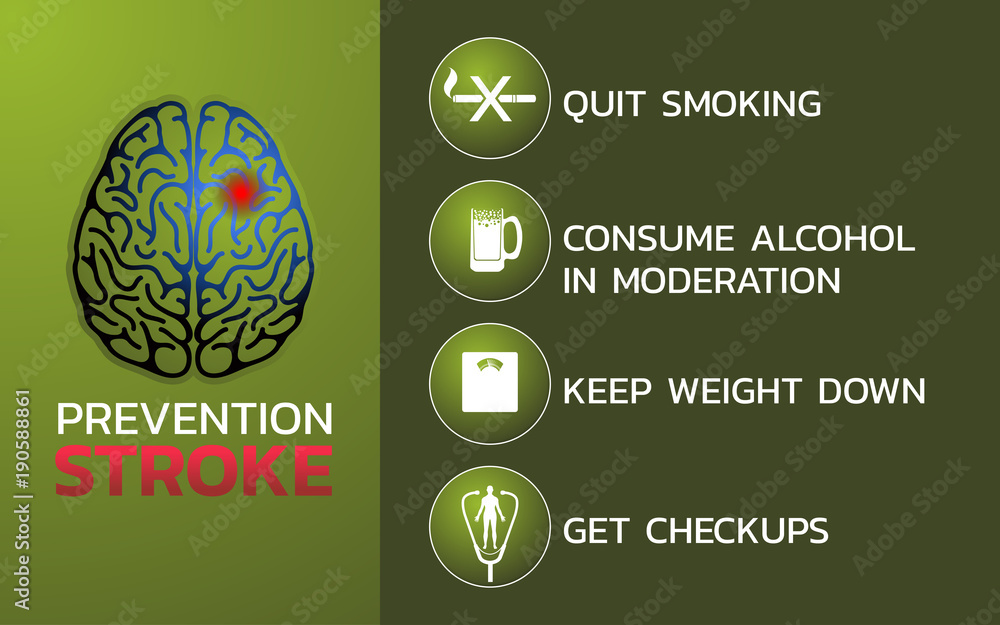 PREVENTION
STROKE

QUIT SMOKING

CONSUME ALCOHOL IN MODERATION

KEEP WEIGHT DOWN

GET CHECKUPS

Adobe Stock | #190588861