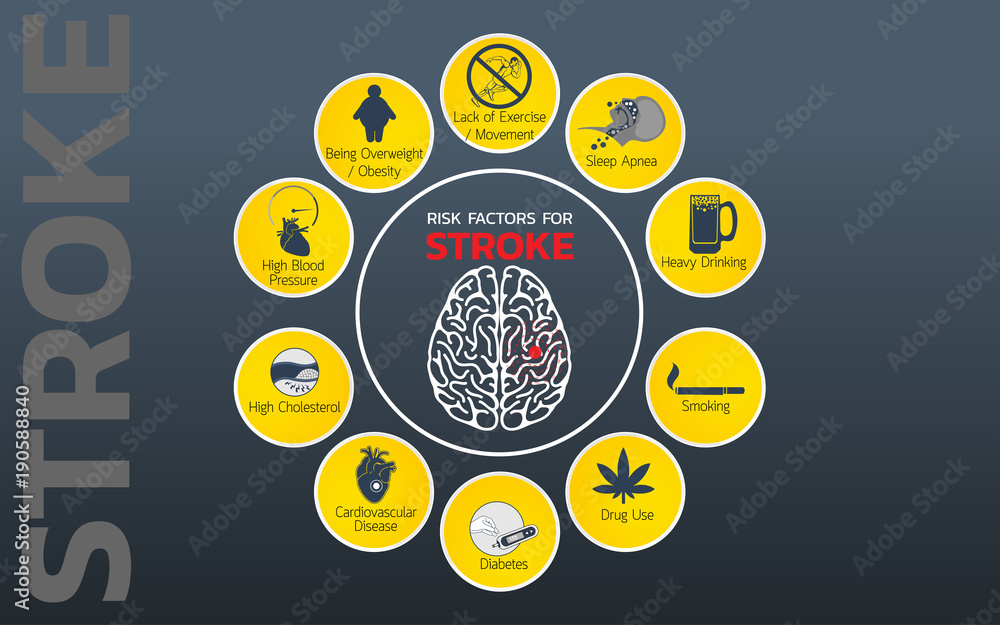 STROKE

RISK FACTORS FOR
STROKE

Lack of Exercise / Movement

Sleep Apnea

Heavy Drinking

Smoking

Drug Use

Diabetes

Cardiovascular Disease

High Cholesterol

High Blood Pressure

Being Overweight / Obesity

Adobe Stock | #190588840