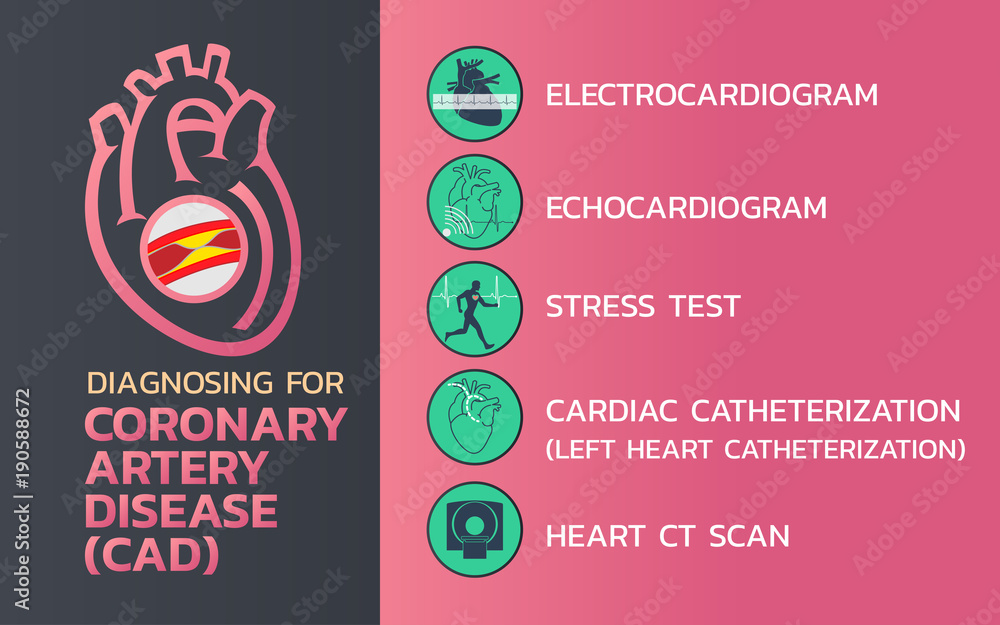 DIAGNOSING FOR
CORONARY ARTERY DISEASE (CAD)

ELECTROCARDIOGRAM

ECHOCARDIOGRAM

STRESS TEST

CARDIAC CATHETERIZATION
(LEFT HEART CATHETERIZATION)

HEART CT SCAN

Adobe Stock | #190588672