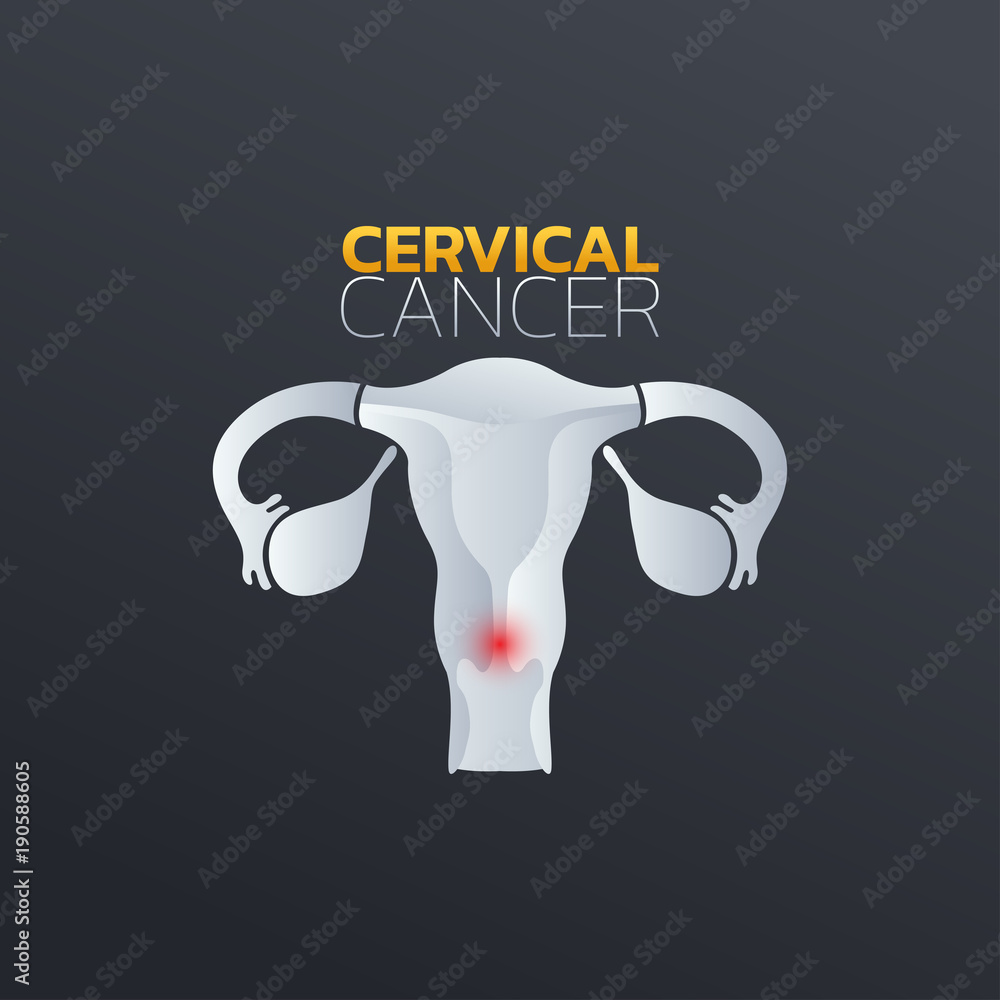 CERVICAL
CANCER

Adobe Stock | #190588605