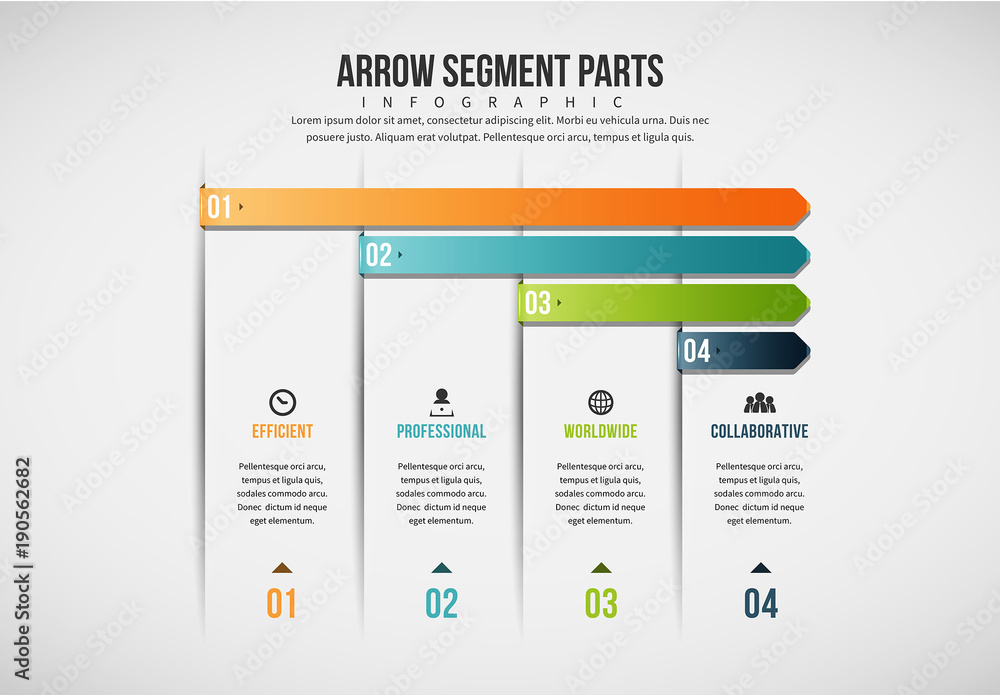 ARROW SEGMENT PARTS
INFOGRAPHIC
Lorem ipsum dolor sit amet, consectetur adipiscing elit. Morbi eu vehicula urna. Duis nec posuere justo. Aliquam erat volutpat. Pellentesque orci arcu, tempus et ligula quis.

01
02
03
04

EFFICIENT
Pellentesque orci arcu, tempus et ligula quis, sodales commodo arcu. Donec dictum id neque eget elementum.
01

PROFESSIONAL
Pellentesque orci arcu, tempus et ligula quis, sodales commodo arcu. Donec dictum id neque eget elementum.
02

WORLDWIDE
Pellentesque orci arcu, tempus et ligula quis, sodales commodo arcu. Donec dictum id neque eget elementum.
03

COLLABORATIVE
Pellentesque orci arcu, tempus et ligula quis, sodales commodo arcu. Donec dictum id neque eget elementum.
04

Adobe Stock | #190562682