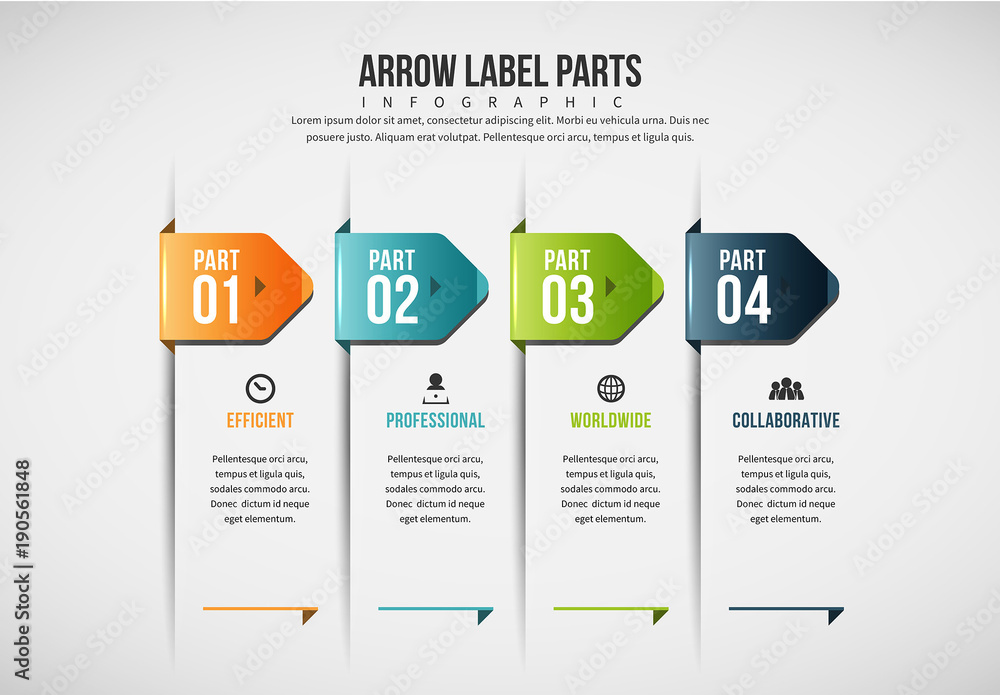 ARROW LABEL PARTS
INFOGRAPHIC
Lorem ipsum dolor sit amet, consectetur adipiscing elit. Morbi eu vehicula urna. Duis nec posuere justo. Aliquam erat volutpat. Pellentesque orci arcu, tempus et ligula quis.

PART 01
EFFICIENT
Pellentesque orci arcu, tempus et ligula quis, sodales commodo arcu. Donec dictum id neque eget elementum.

PART 02
PROFESSIONAL
Pellentesque orci arcu, tempus et ligula quis, sodales commodo arcu. Donec dictum id neque eget elementum.

PART 03
WORLDWIDE
Pellentesque orci arcu, tempus et ligula quis, sodales commodo arcu. Donec dictum id neque eget elementum.

PART 04
COLLABORATIVE
Pellentesque orci arcu, tempus et ligula quis, sodales commodo arcu. Donec dictum id neque eget elementum.

Adobe Stock | #190561848