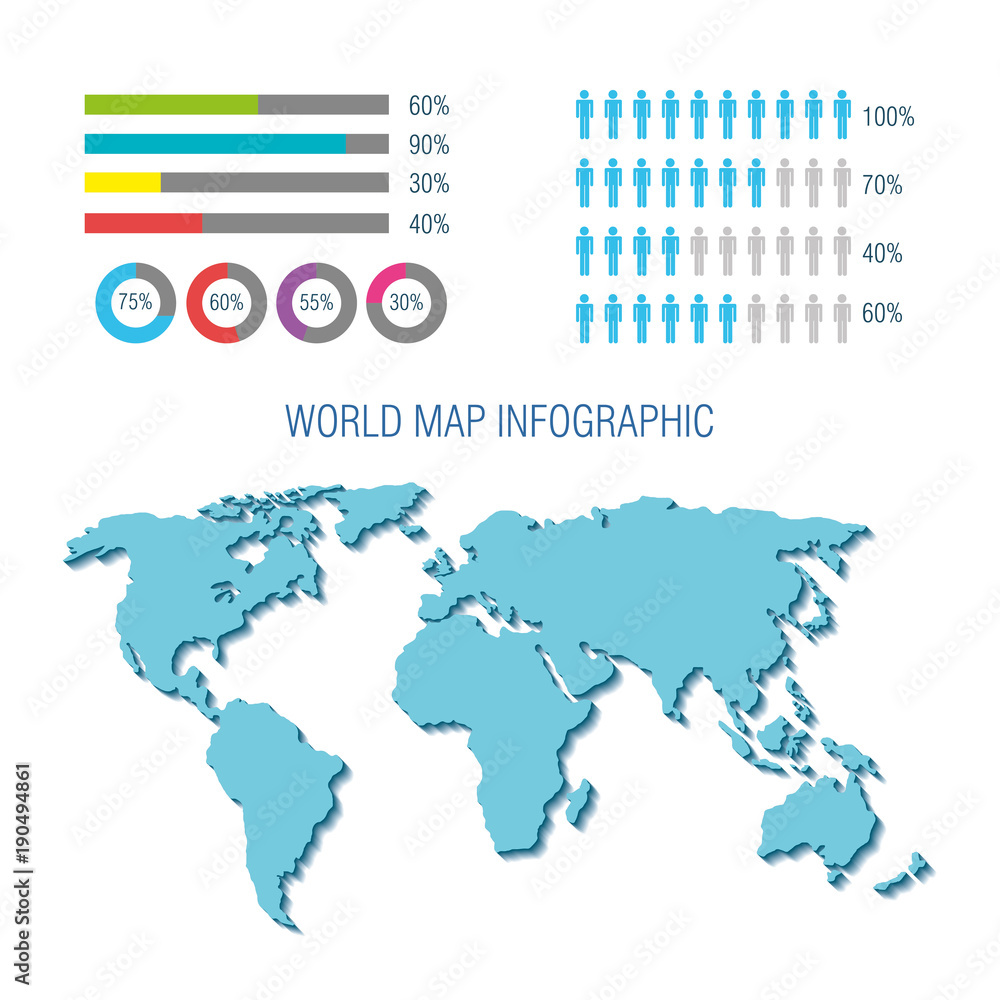 60%
90%
30%
40%

75%
60%
55%
30%

100%
70%
40%
60%

WORLD MAP INFOGRAPHIC

Adobe Stock | #190494861