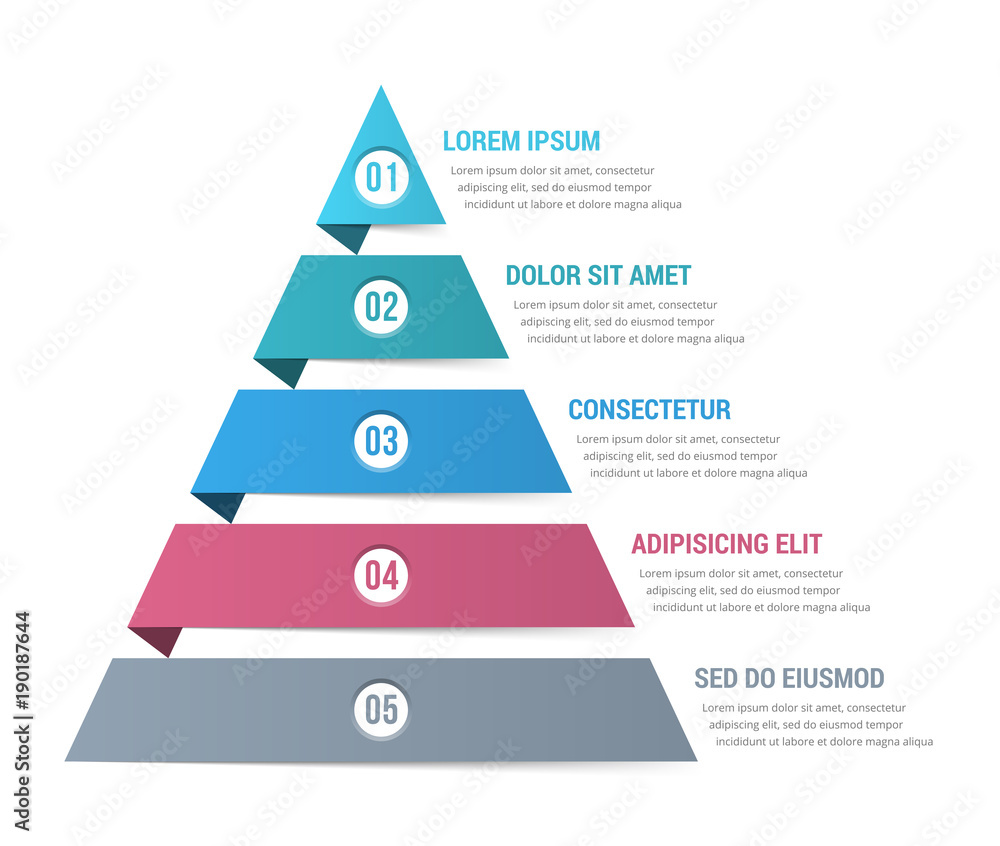 01

LOREM IPSUM

Lorem ipsum dolor sit amet, consectetur adipiscing elit, sed do eiusmod tempor incididunt ut labore et dolore magna aliqua

02

DOLOR SIT AMET

Lorem ipsum dolor sit amet, consectetur adipiscing elit, sed do eiusmod tempor incididunt ut labore et dolore magna aliqua

03

CONSECTETUR

Lorem ipsum dolor sit amet, consectetur adipiscing elit, sed do eiusmod tempor incididunt ut labore et dolore magna aliqua

04

ADIPISICING ELIT

Lorem ipsum dolor sit amet, consectetur adipiscing elit, sed do eiusmod tempor incididunt ut labore et dolore magna aliqua

05

SED DO EIUSMOD

Lorem ipsum dolor sit amet, consectetur adipiscing elit, sed do eiusmod tempor incididunt ut labore et dolore magna aliqua

Adobe Stock | #190187644