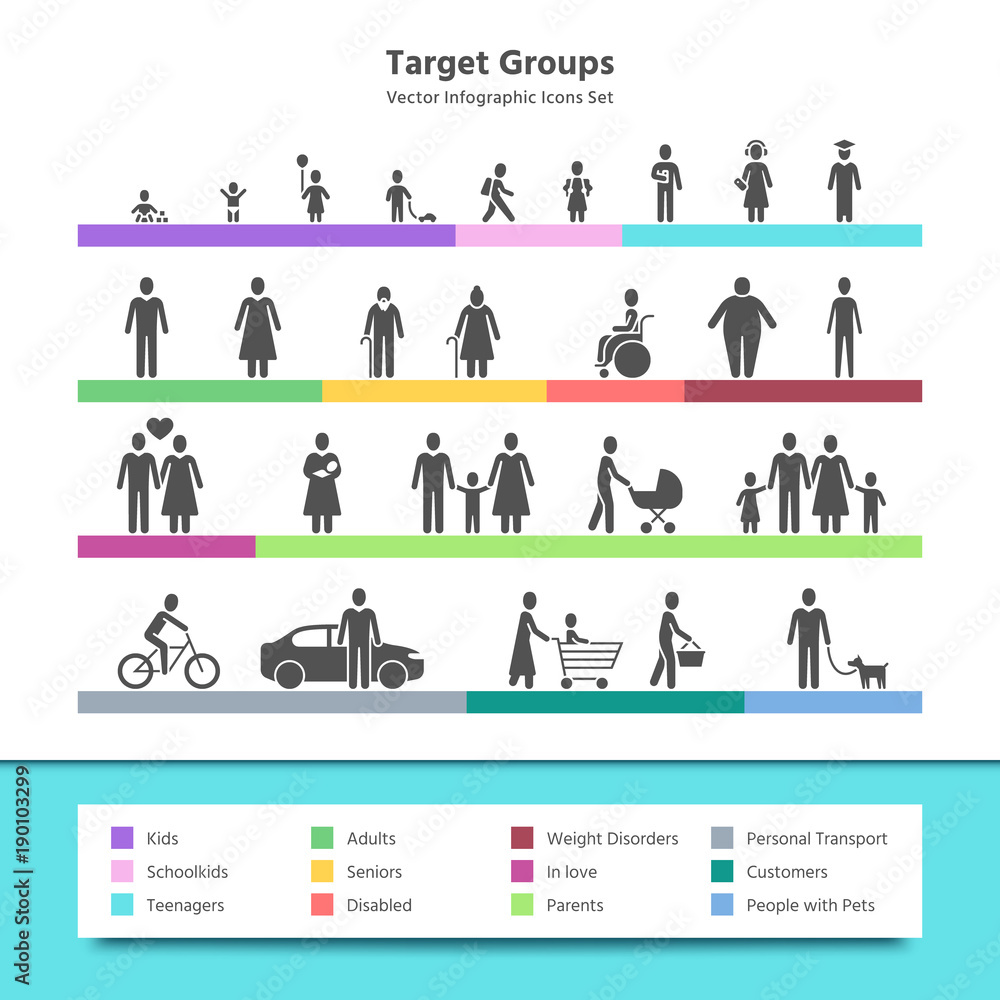 Target Groups
Vector Infographic Icons Set

Kids
Schoolkids
Teenagers

Adults
Seniors
Disabled

Weight Disorders
In love
Parents

Personal Transport
Customers
People with Pets

Adobe Stock | #190103299