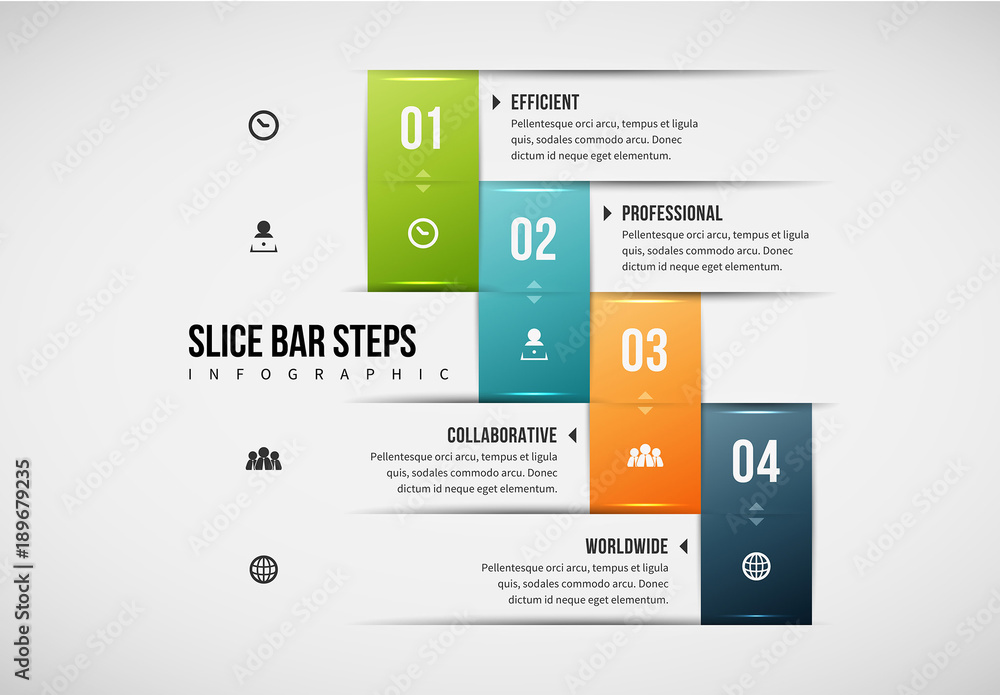 01

EFFICIENT
Pellentesque orci arcu, tempus et ligula quis, sodales commodo arcu. Donec dictum id neque eget elementum.

02

PROFESSIONAL
Pellentesque orci arcu, tempus et ligula quis, sodales commodo arcu. Donec dictum id neque eget elementum.

SLICE BAR STEPS
INFOGRAPHIC

03

COLLABORATIVE
Pellentesque orci arcu, tempus et ligula quis, sodales commodo arcu. Donec dictum id neque eget elementum.

04

WORLDWIDE
Pellentesque orci arcu, tempus et ligula quis, sodales commodo arcu. Donec dictum id neque eget elementum.

Adobe Stock | #189679235