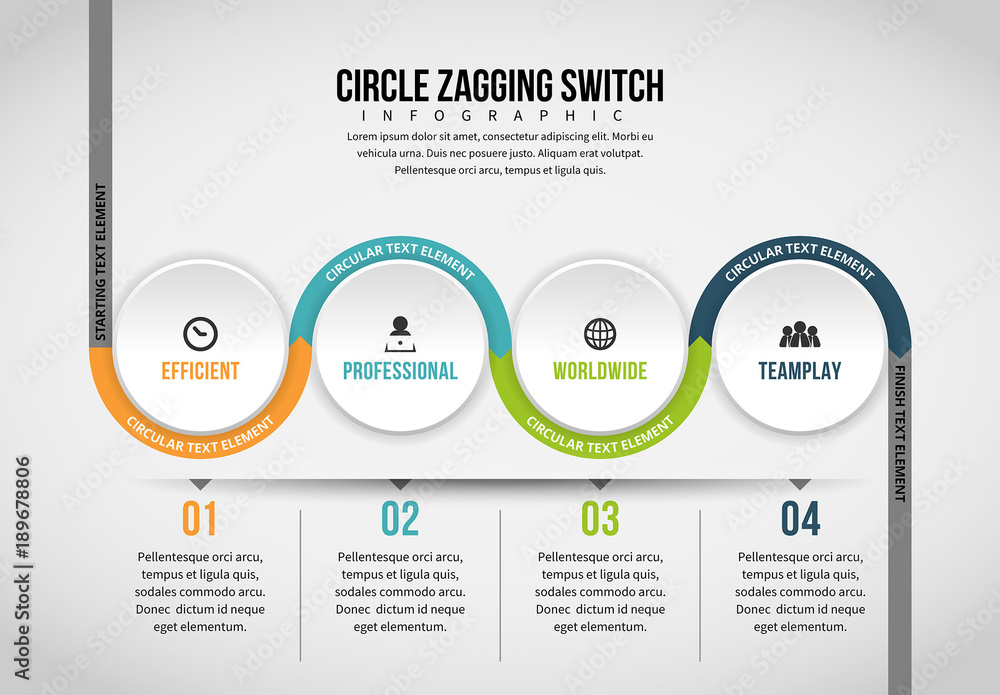 CIRCLE ZAGGING SWITCH
INFOGRAPHIC
Lorem ipsum dolor sit amet, consectetur adipiscing elit. Morbi eu vehicula urna. Duis nec posuere justo. Aliquam erat volutpat. Pellentesque orci arcu, tempus et ligula quis.

STARTING TEXT ELEMENT

EFFICIENT
CIRCULAR TEXT ELEMENT

CIRCULAR TEXT ELEMENT
PROFESSIONAL

WORLDWIDE
CIRCULAR TEXT ELEMENT

CIRCULAR TEXT ELEMENT
TEAMPLAY

FINISH TEXT ELEMENT

01
Pellentesque orci arcu, tempus et ligula quis, sodales commodo arcu. Donec dictum id neque eget elementum.

02
Pellentesque orci arcu, tempus et ligula quis, sodales commodo arcu. Donec dictum id neque eget elementum.

03
Pellentesque orci arcu, tempus et ligula quis, sodales commodo arcu. Donec dictum id neque eget elementum.

04
Pellentesque orci arcu, tempus et ligula quis, sodales commodo arcu. Donec dictum id neque eget elementum.

Adobe Stock | #189678806