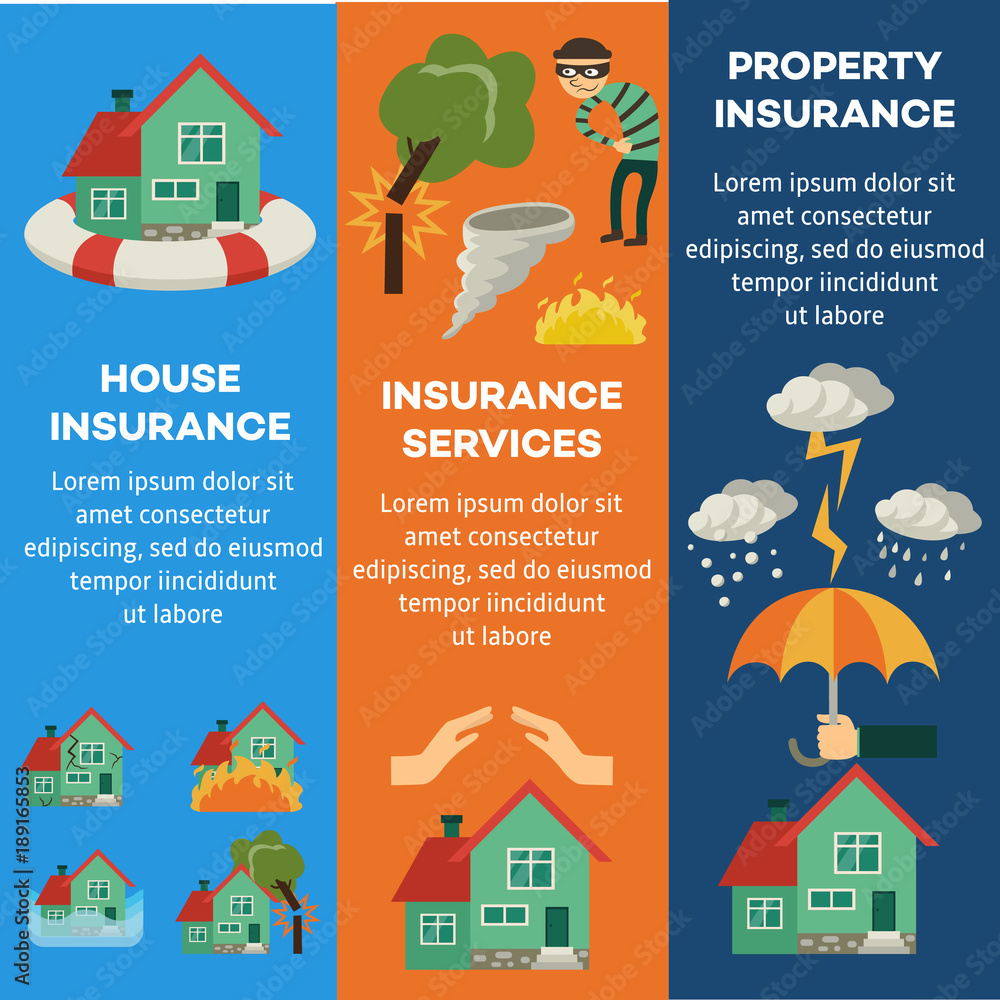 HOUSE INSURANCE

Lorem ipsum dolor sit amet consectetur edipiscing, sed do eiusmod tempor iincididunt ut labore

INSURANCE SERVICES

Lorem ipsum dolor sit amet consectetur edipiscing, sed do eiusmod tempor iincididunt ut labore

PROPERTY INSURANCE

Lorem ipsum dolor sit amet consectetur edipiscing, sed do eiusmod tempor iincididunt ut labore

Adobe Stock | #189165853