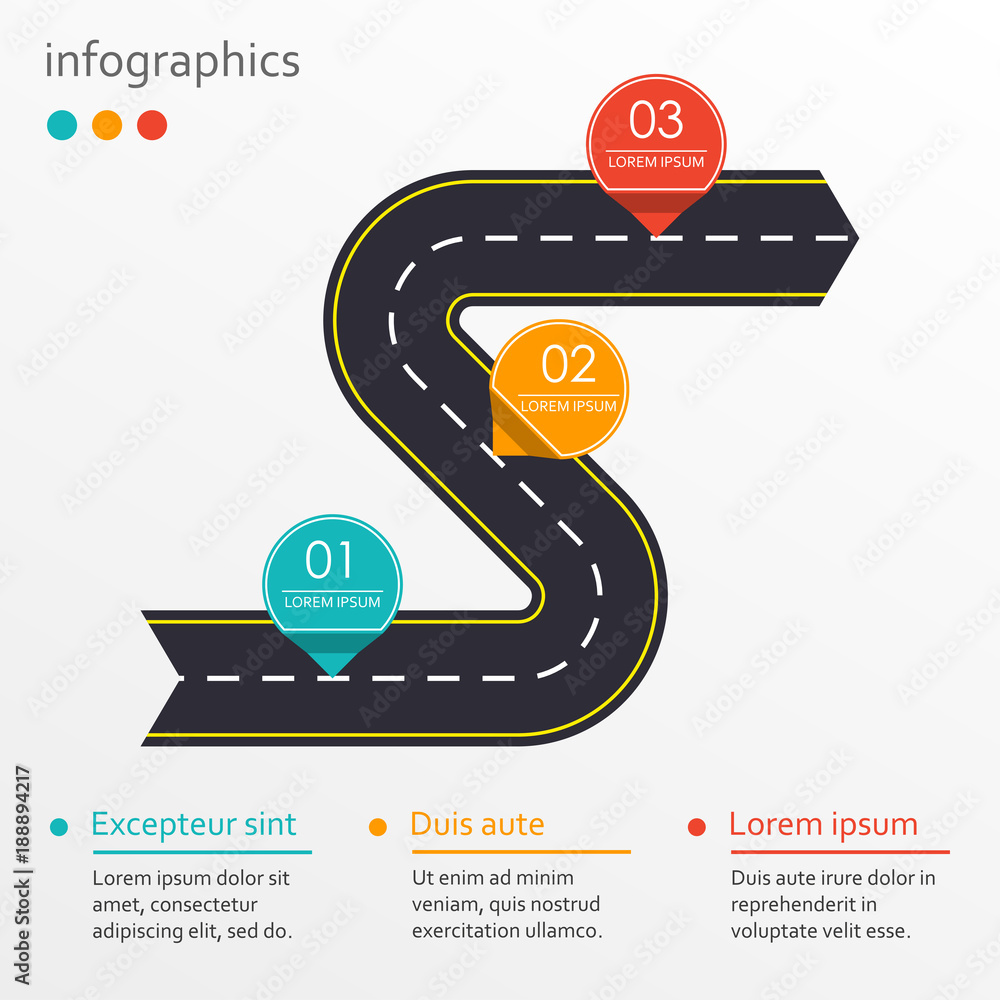 infographics

03
LOREM IPSUM

02
LOREM IPSUM

01
LOREM IPSUM

Excepteur sint
Lorem ipsum dolor sit amet, consectetur adipiscing elit, sed do.

Duis aute
Ut enim ad minim veniam, quis nostrud exercitation ullamco.

Lorem ipsum
Duis aute irure dolor in reprehenderit in voluptate velit esse.

Adobe Stock | #188894217