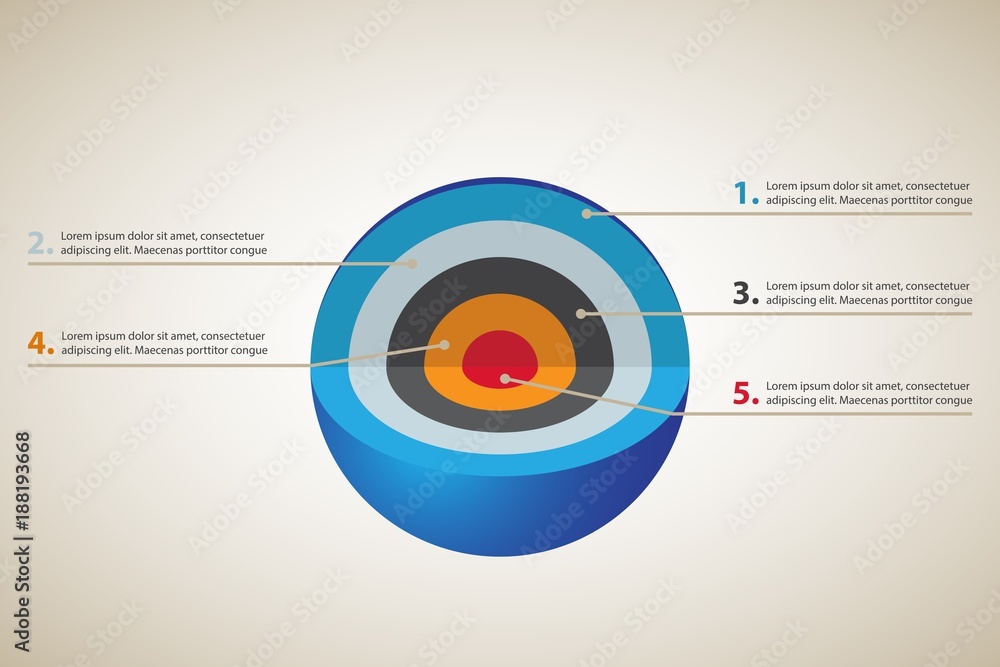 1. Lorem ipsum dolor sit amet, consectetuer adipiscing elit. Maecenas porttitor congue

2. Lorem ipsum dolor sit amet, consectetuer adipiscing elit. Maecenas porttitor congue

3. Lorem ipsum dolor sit amet, consectetuer adipiscing elit. Maecenas porttitor congue

4. Lorem ipsum dolor sit amet, consectetuer adipiscing elit. Maecenas porttitor congue

5. Lorem ipsum dolor sit amet, consectetuer adipiscing elit. Maecenas porttitor congue

Adobe Stock | #188193668