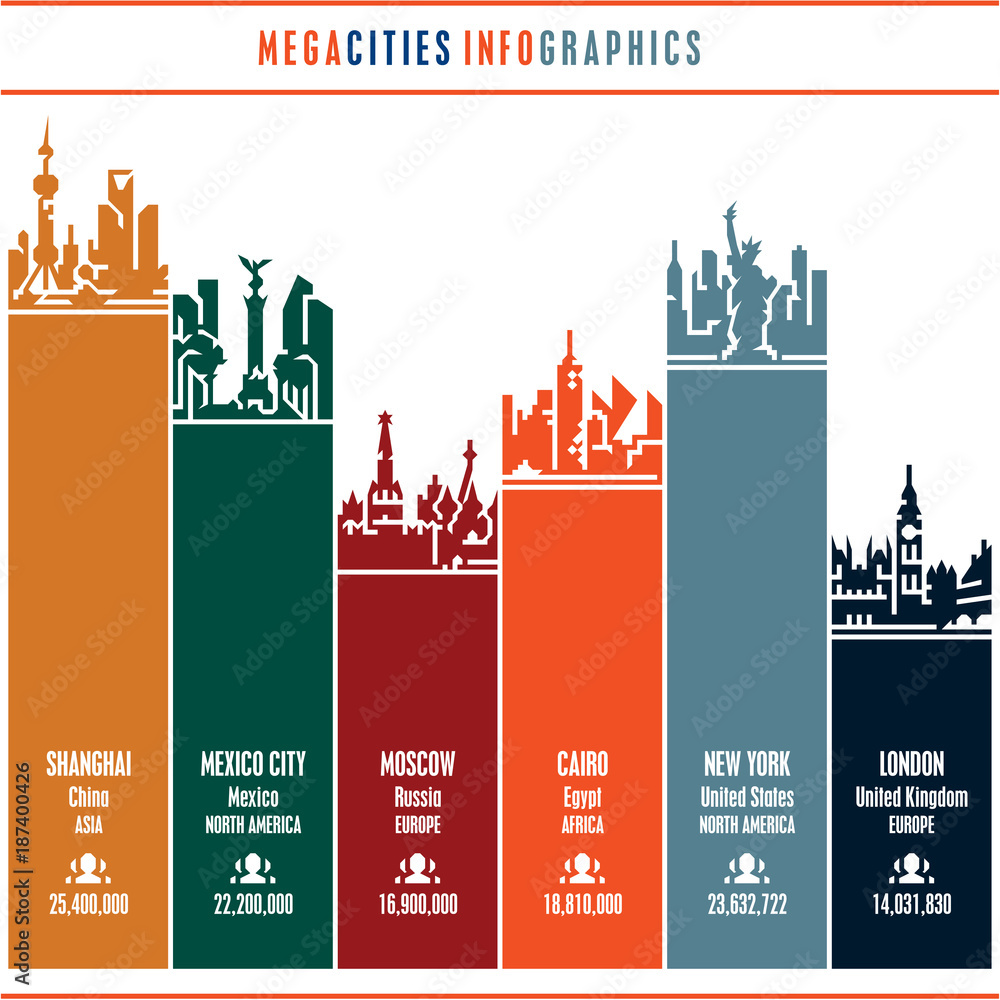 MEGACITIES INFOGRAPHICS

SHANGHAI
China
ASIA
25,400,000

MEXICO CITY
Mexico
NORTH AMERICA
22,200,000

MOSCOW
Russia
EUROPE
16,900,000

CAIRO
Egypt
AFRICA
18,810,000

NEW YORK
United States
NORTH AMERICA
23,632,722

LONDON
United Kingdom
EUROPE
14,031,830

Adobe Stock | #187400426