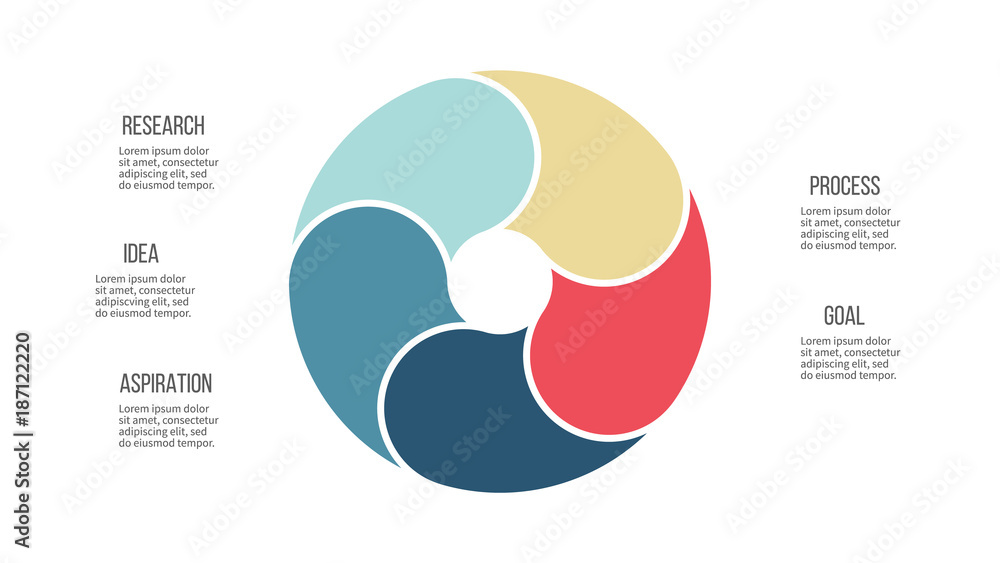 RESEARCH
Lorem ipsum dolor sit amet, consectetur adipiscing elit, sed do eiusmod tempor.

IDEA
Lorem ipsum dolor sit amet, consectetur adipiscving elit, sed do eiusmod tempor.

ASPIRATION
Lorem ipsum dolor sit amet, consectetur adipiscing elit, sed do eiusmod tempor.

PROCESS
Lorem ipsum dolor sit amet, consectetur adipiscing elit, sed do eiusmod tempor.

GOAL
Lorem ipsum dolor sit amet, consectetur adipiscing elit, sed do eiusmod tempor.

Adobe Stock | #187122220