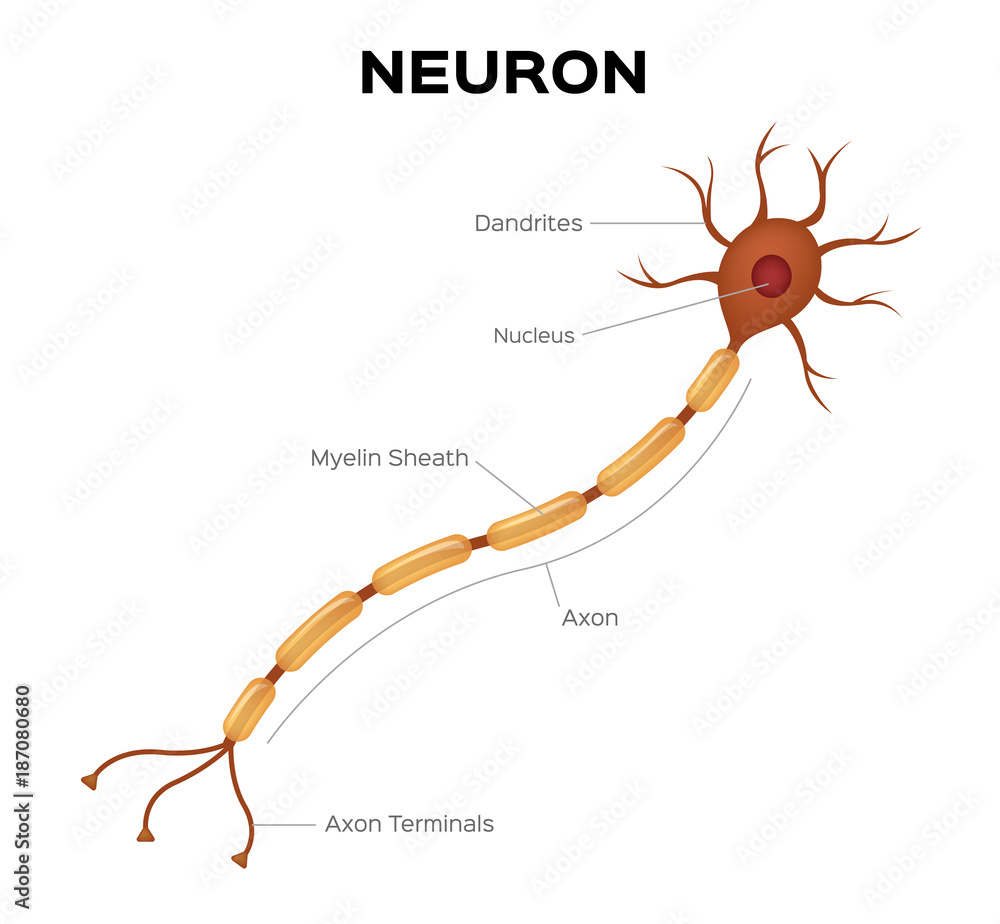 NEURON

Dandrites

Nucleus

Myelin Sheath

Axon

Axon Terminals

Adobe Stock | #187080680