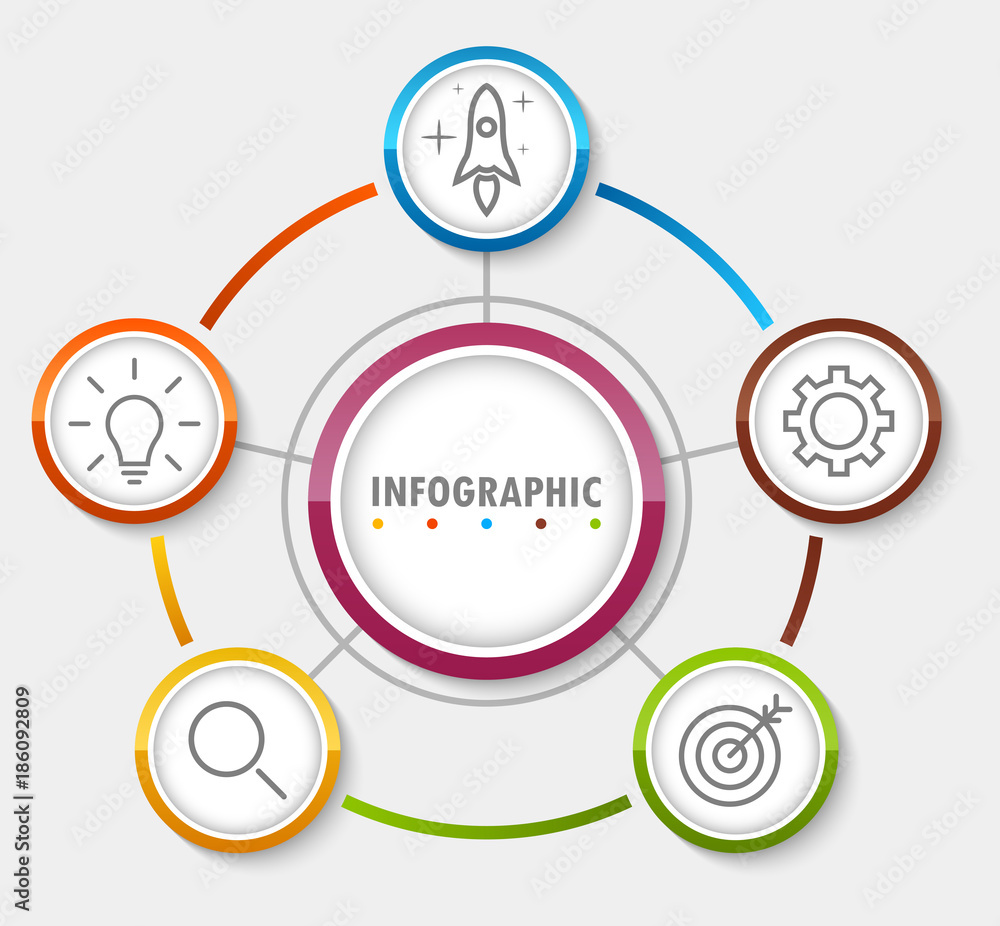 INFOGRAPHIC

Adobe Stock | #186092809