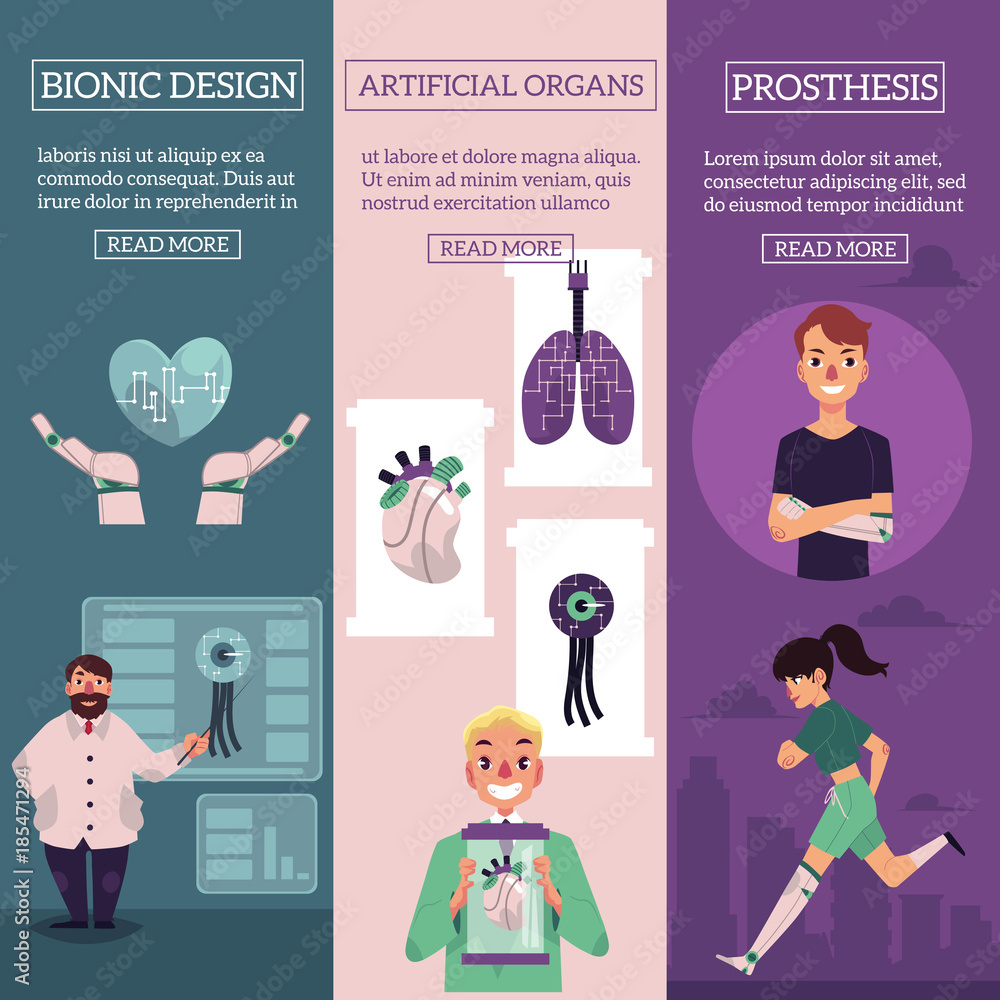 BIONIC DESIGN

laboris nisi ut aliquip ex ea commodo consequat. Duis aut irure dolor in reprehenderit in

READ MORE

ARTIFICIAL ORGANS

ut labore et dolore magna aliqua. Ut enim ad minim veniam, quis nostrud exercitation ullamco

READ MORE

PROSTHESIS

Lorem ipsum dolor sit amet, consectetur adipiscing elit, sed do eiusmod tempor incididunt

READ MORE

Adobe Stock | #185471294