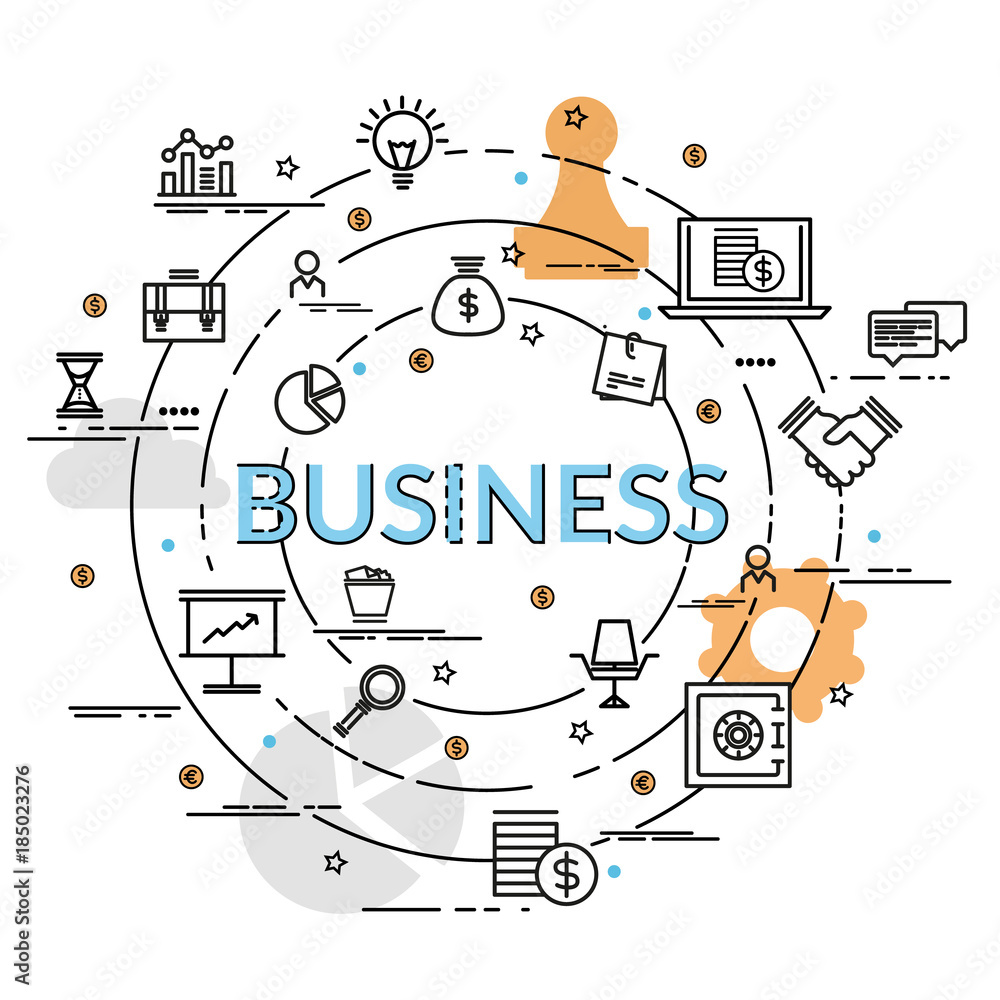 BUSINESS

Adobe Stock | #185023276