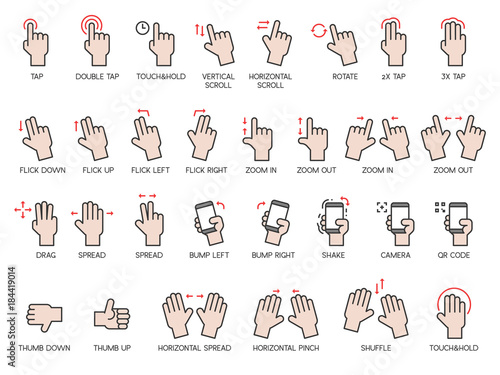 TAP
DOUBLE TAP
TOUCH&HOLD
VERTICAL SCROLL
HORIZONTAL SCROLL
ROTATE
2X TAP
3X TAP

FLICK DOWN
FLICK UP
FLICK LEFT
FLICK RIGHT
ZOOM IN
ZOOM OUT
ZOOM IN
ZOOM OUT

DRAG
SPREAD
SPREAD
BUMP LEFT
BUMP RIGHT
SHAKE
CAMERA
QR CODE

THUMB DOWN
THUMB UP
HORIZONTAL SPREAD
HORIZONTAL PINCH
SHUFFLE
TOUCH&HOLD

Adobe Stock | #184419014