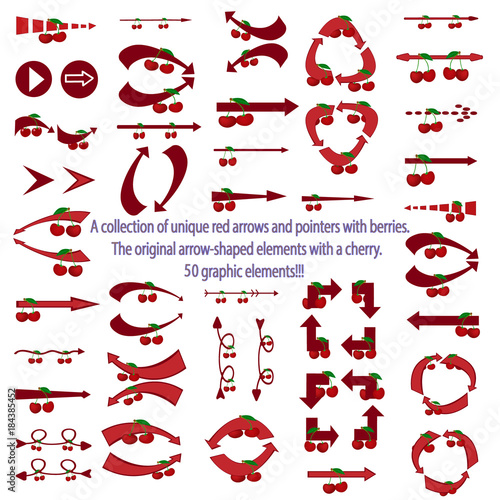 A collection of unique red arrows and pointers with berries.
The original arrow-shaped elements with a cherry.
50 graphic elements!!!

Adobe Stock | #184385452